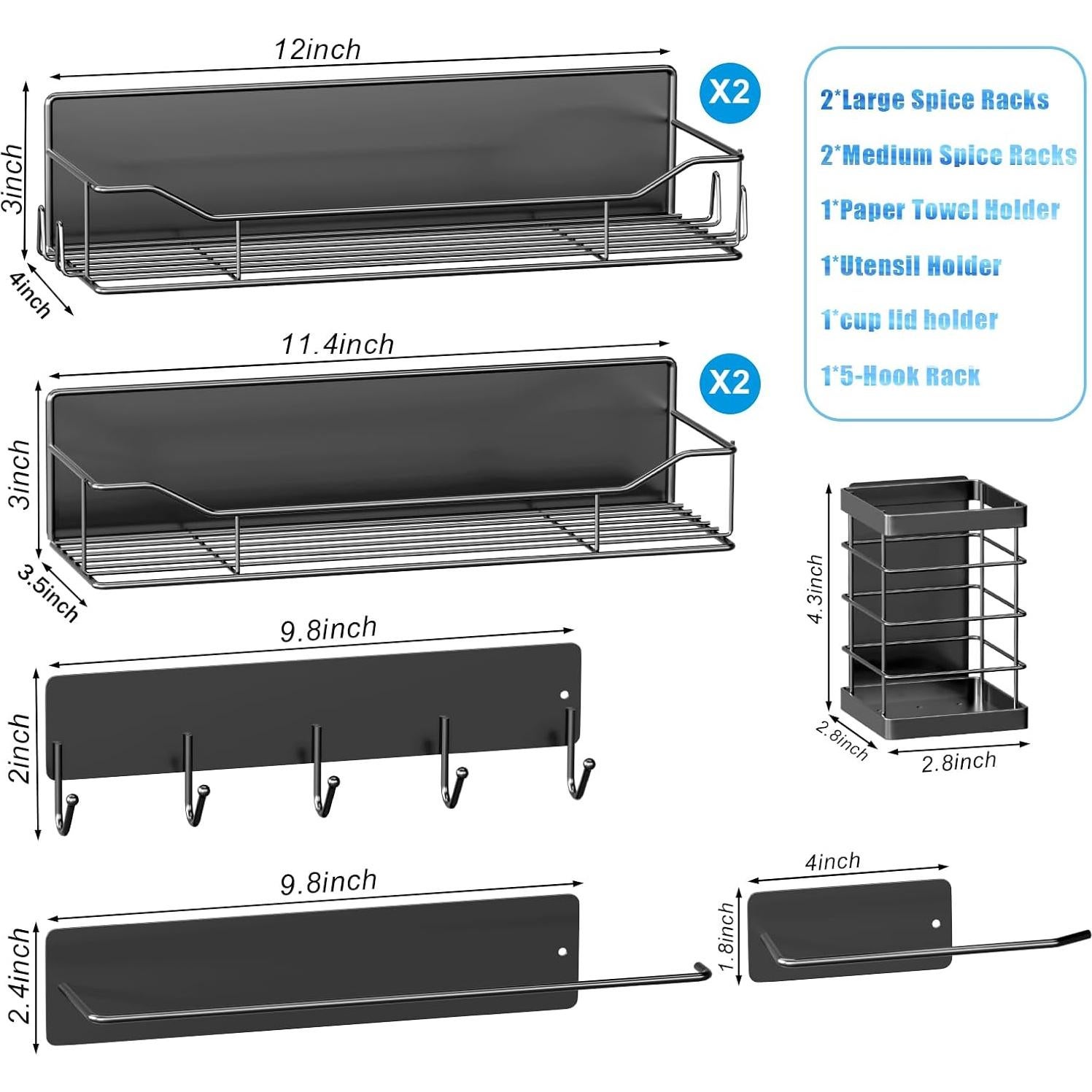 12inch

X2

3inch

4inch

2*Large Spice Racks

2*Medium Spice Racks

1*Paper Towel Holder

1*Utensil Holder

1*cup lid holder

1*5-Hook Rack

11.4inch

X2

3inch

3.5inch

4.3inch

2.8inch

2.8inch

9.8inch

2inch

9.8inch

2.4inch

4inch

1.8inch