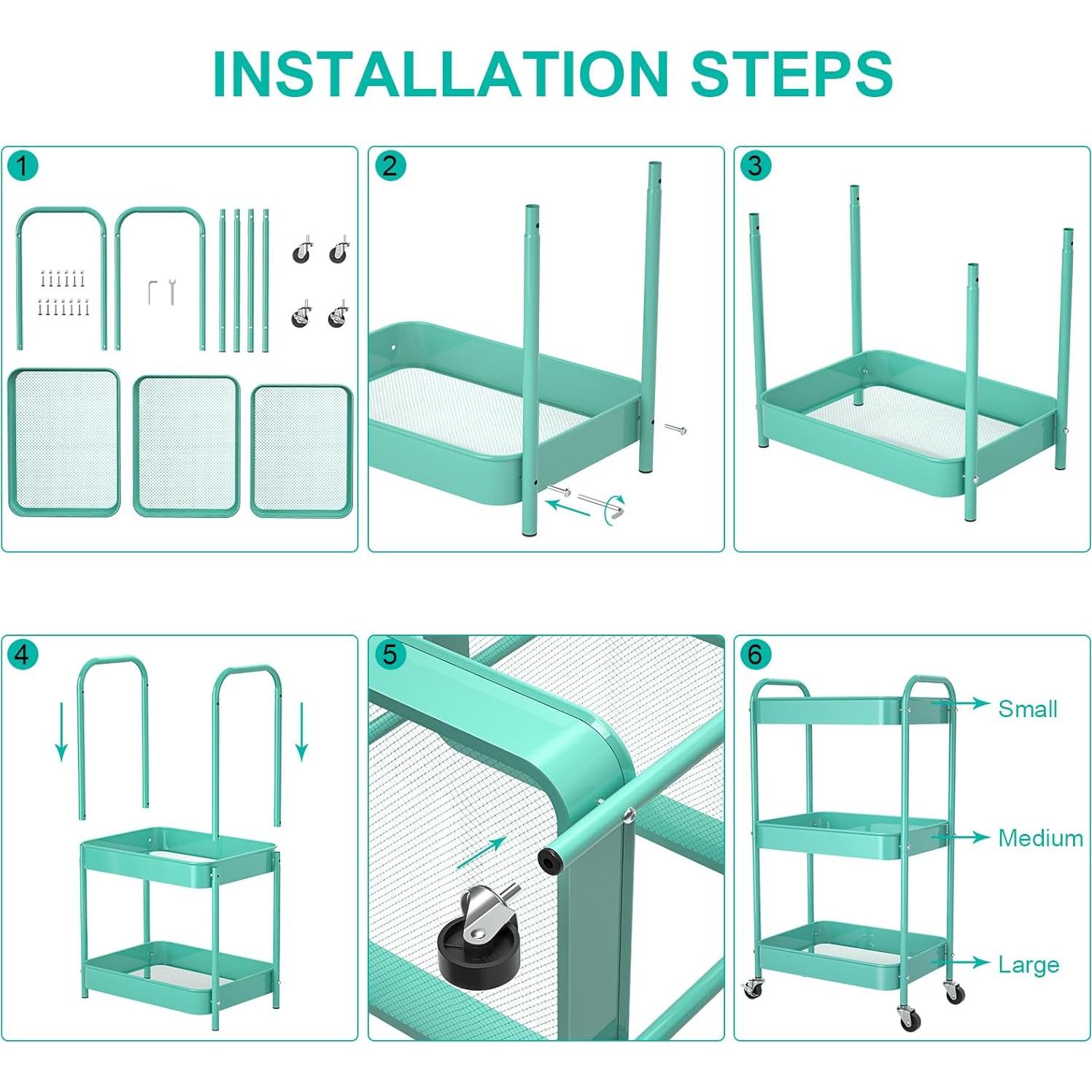 INSTALLATION STEPS

1

2

3

4

5

6

Small

Medium

Large