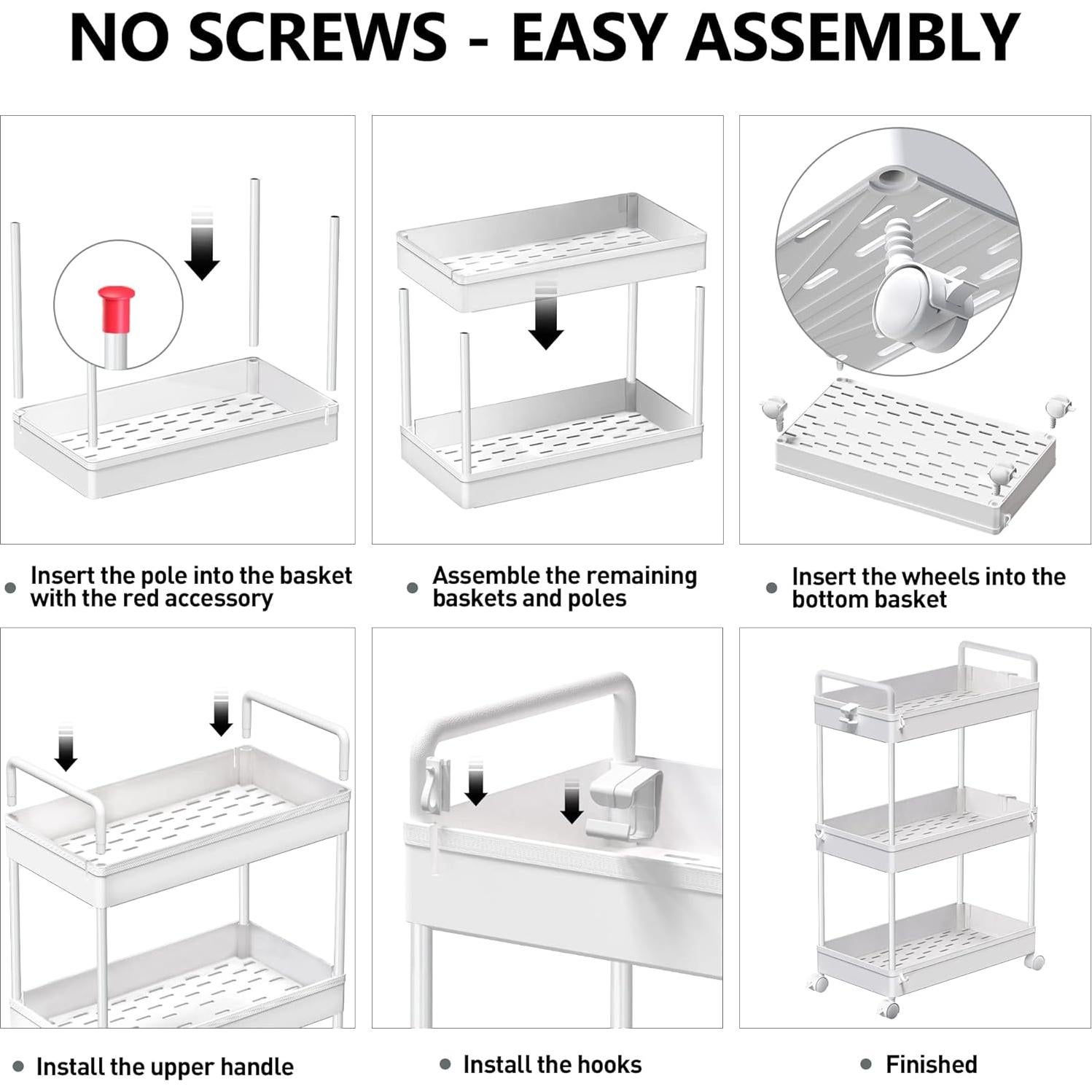 NO SCREWS - EASY ASSEMBLY

• Insert the pole into the basket with the red accessory

• Assemble the remaining baskets and poles

• Insert the wheels into the bottom basket

• Install the upper handle

• Install the hooks

• Finished