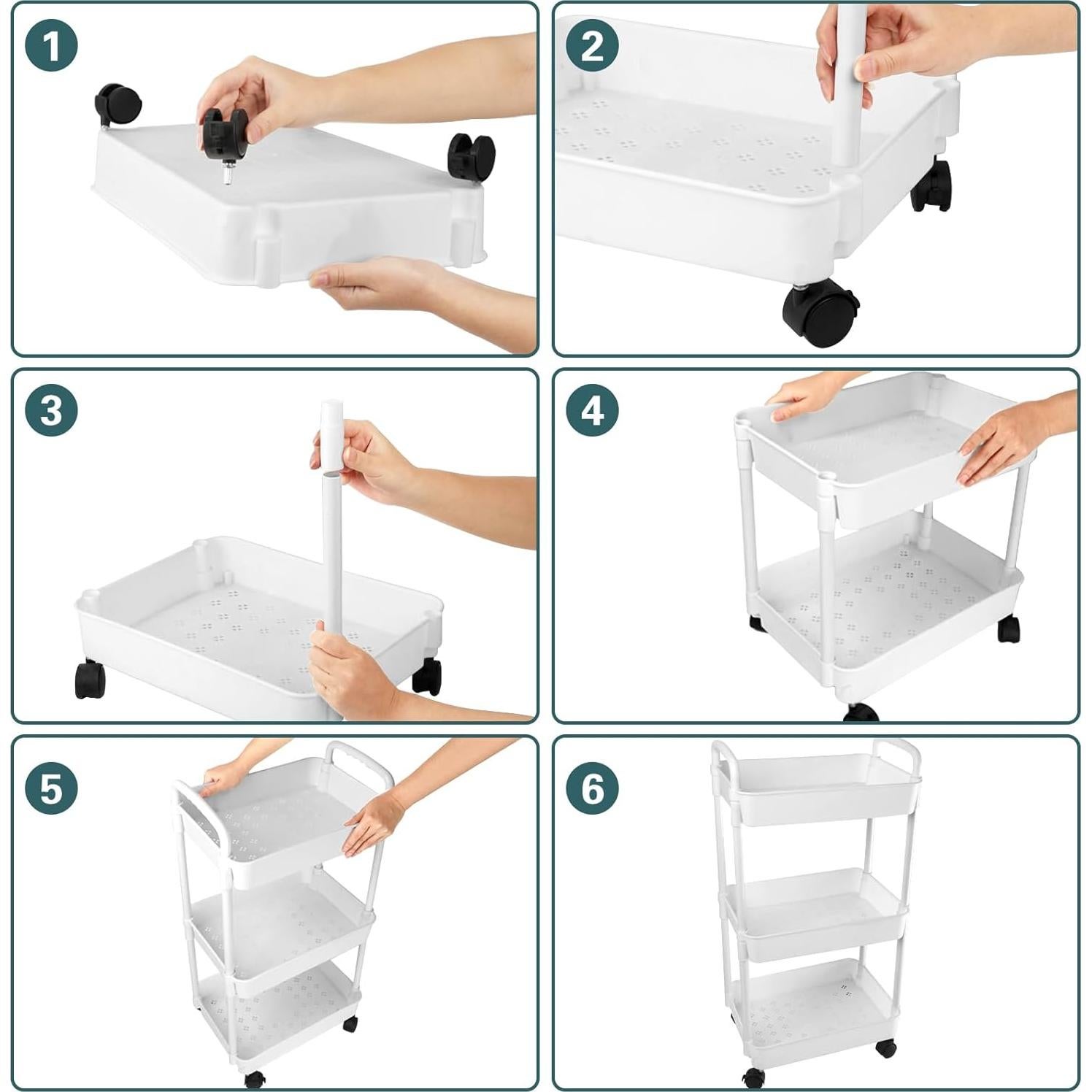 1

2

3

4

5

6