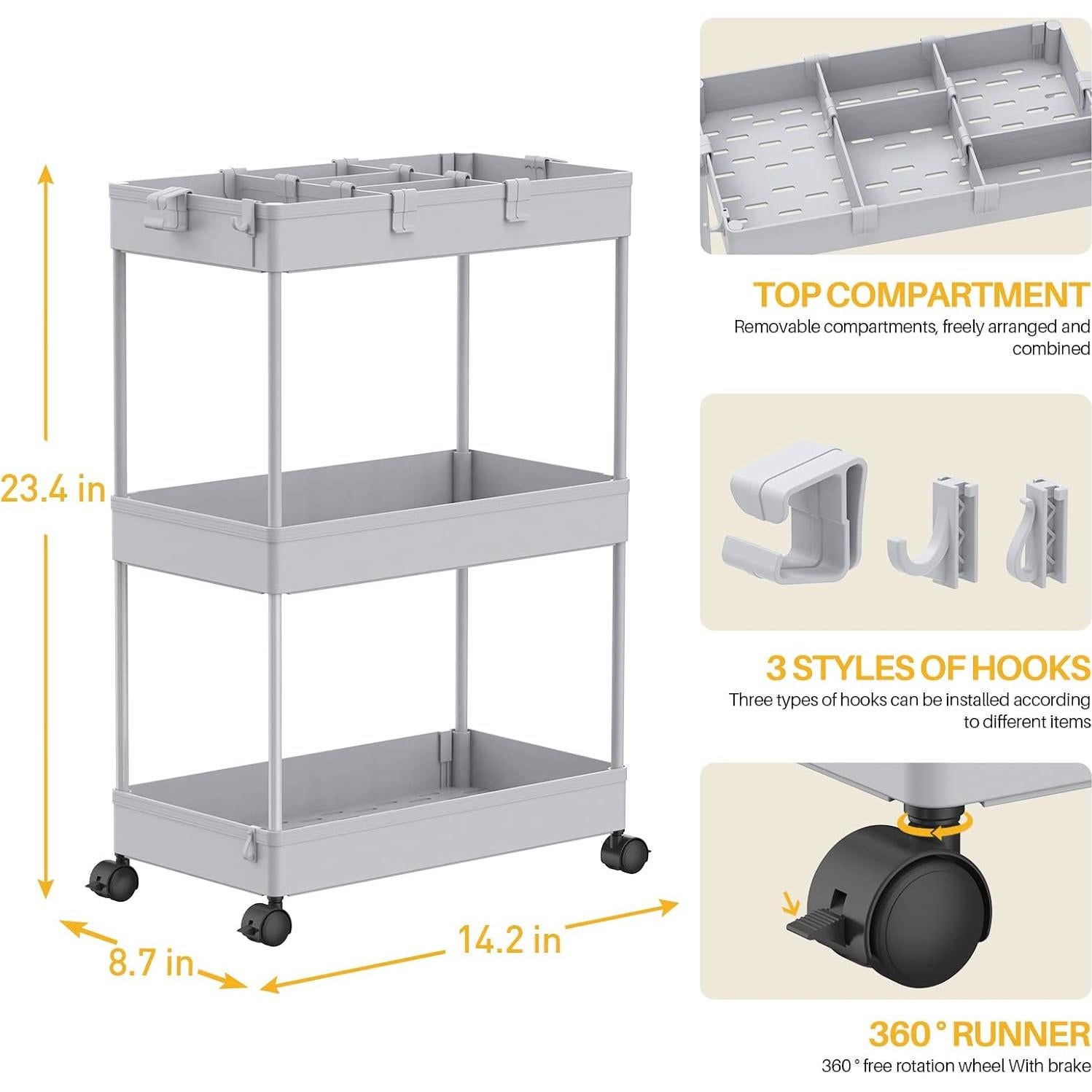 23.4 in

8.7 in

14.2 in

TOP COMPARTMENT

Removable compartments, freely arranged and combined

3 STYLES OF HOOKS

Three types of hooks can be installed according to different items

360 ° RUNNER

360 ° free rotation wheel With brake