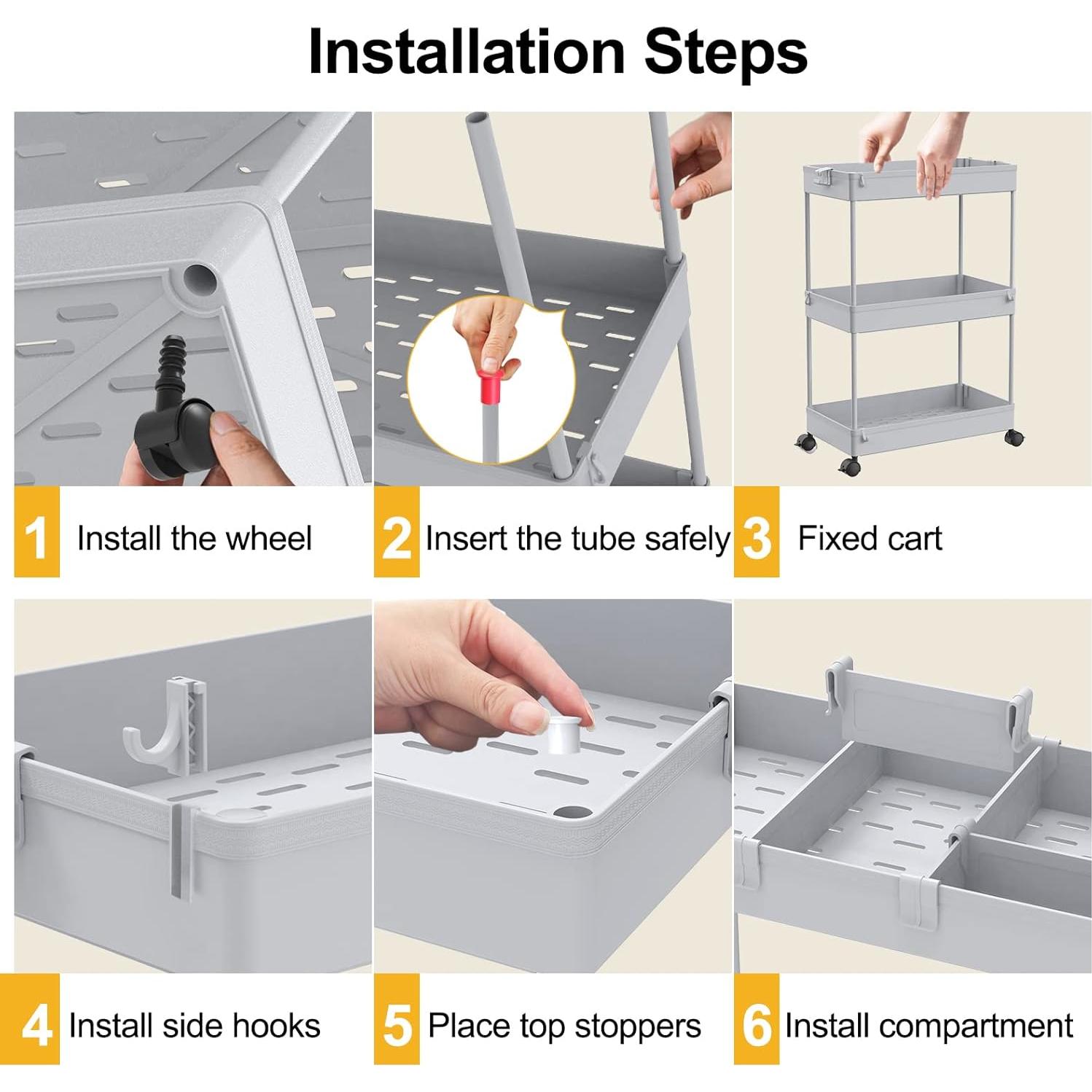 Installation Steps

1 Install the wheel

2 Insert the tube safely

3 Fixed cart

4 Install side hooks

5 Place top stoppers

6 Install compartment