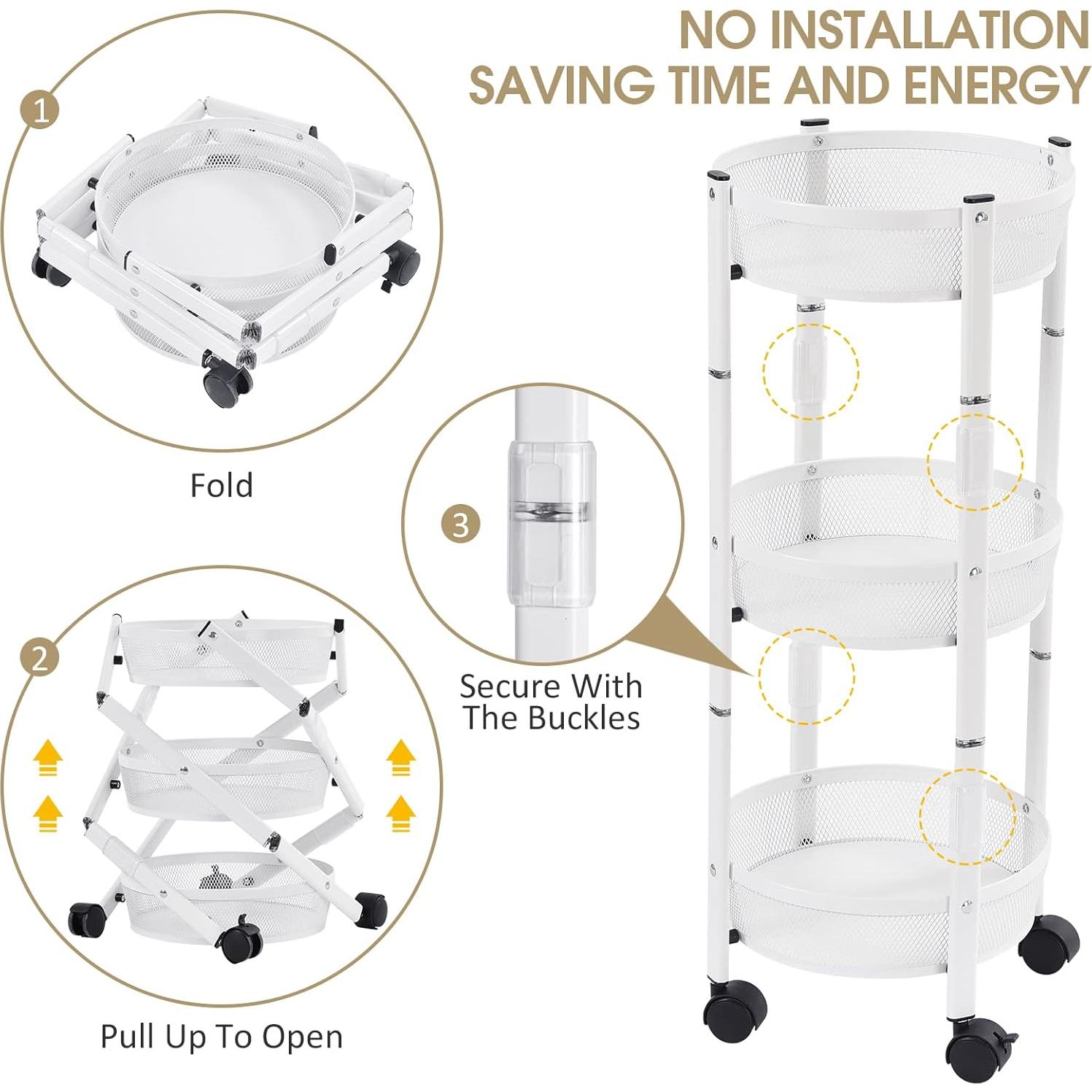 NO INSTALLATION
SAVING TIME AND ENERGY

1

Fold

3

Secure With The Buckles

2

Pull Up To Open