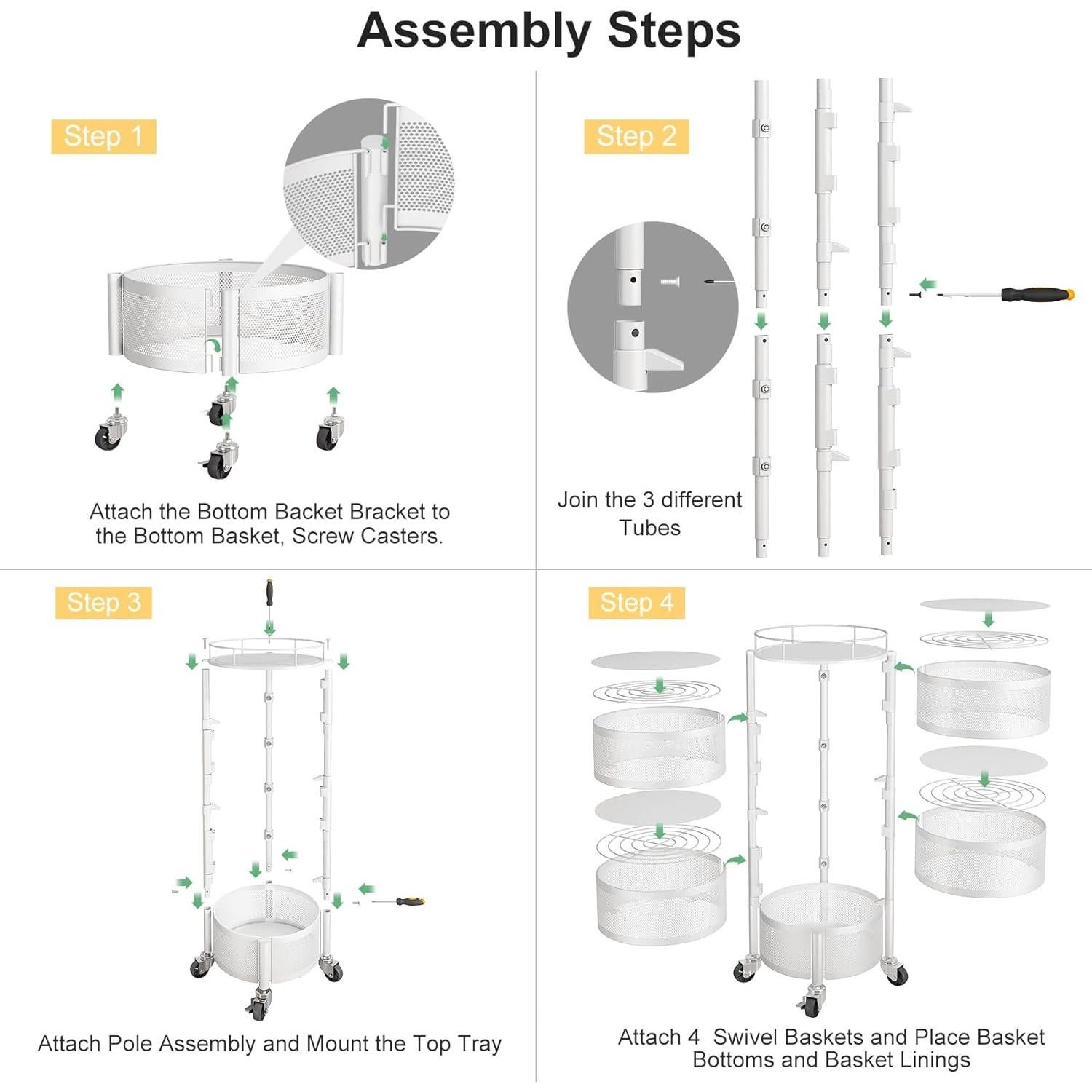 Assembly Steps

Step 1

Attach the Bottom Backet Bracket to the Bottom Basket, Screw Casters.

Step 2

Join the 3 different Tubes

Step 3

Attach Pole Assembly and Mount the Top Tray

Step 4

Attach 4 Swivel Baskets and Place Basket Bottoms and Basket Linings