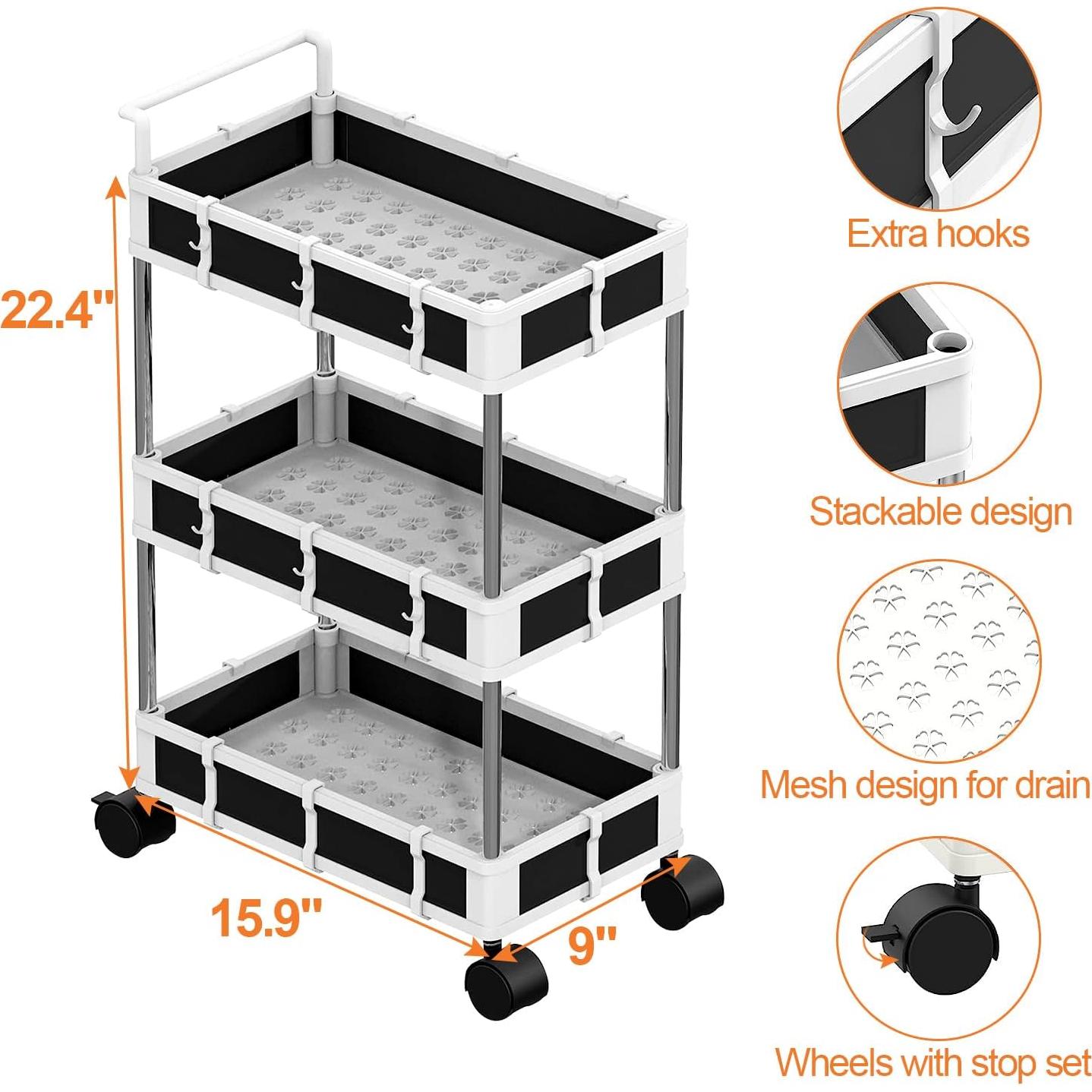 22.4"

15.9"

9"

Extra hooks

Stackable design

Mesh design for drain

Wheels with stop set