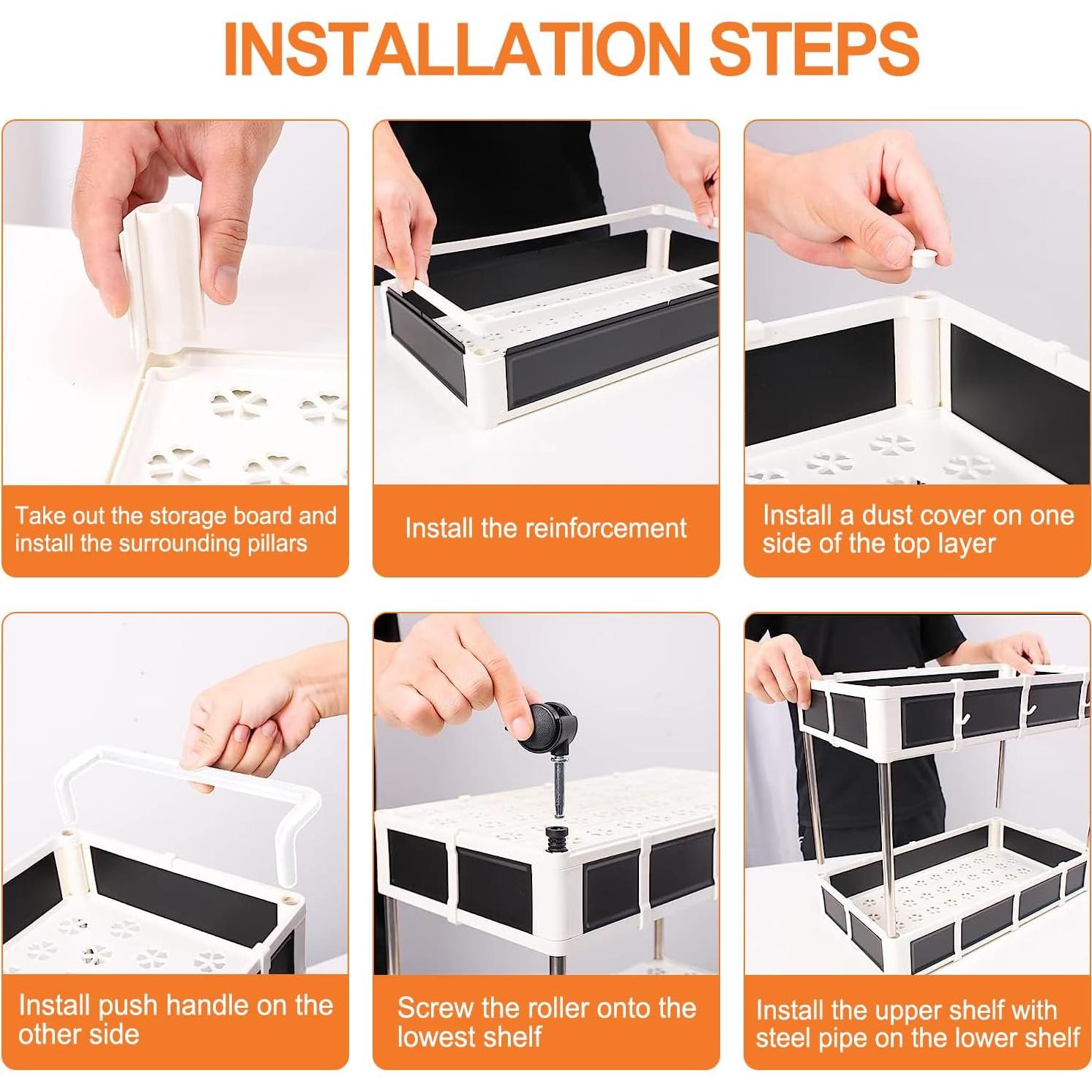 INSTALLATION STEPS

Take out the storage board and install the surrounding pillars

Install the reinforcement

Install a dust cover on one side of the top layer

Install push handle on the other side

Screw the roller onto the lowest shelf

Install the upper shelf with steel pipe on the lower shelf