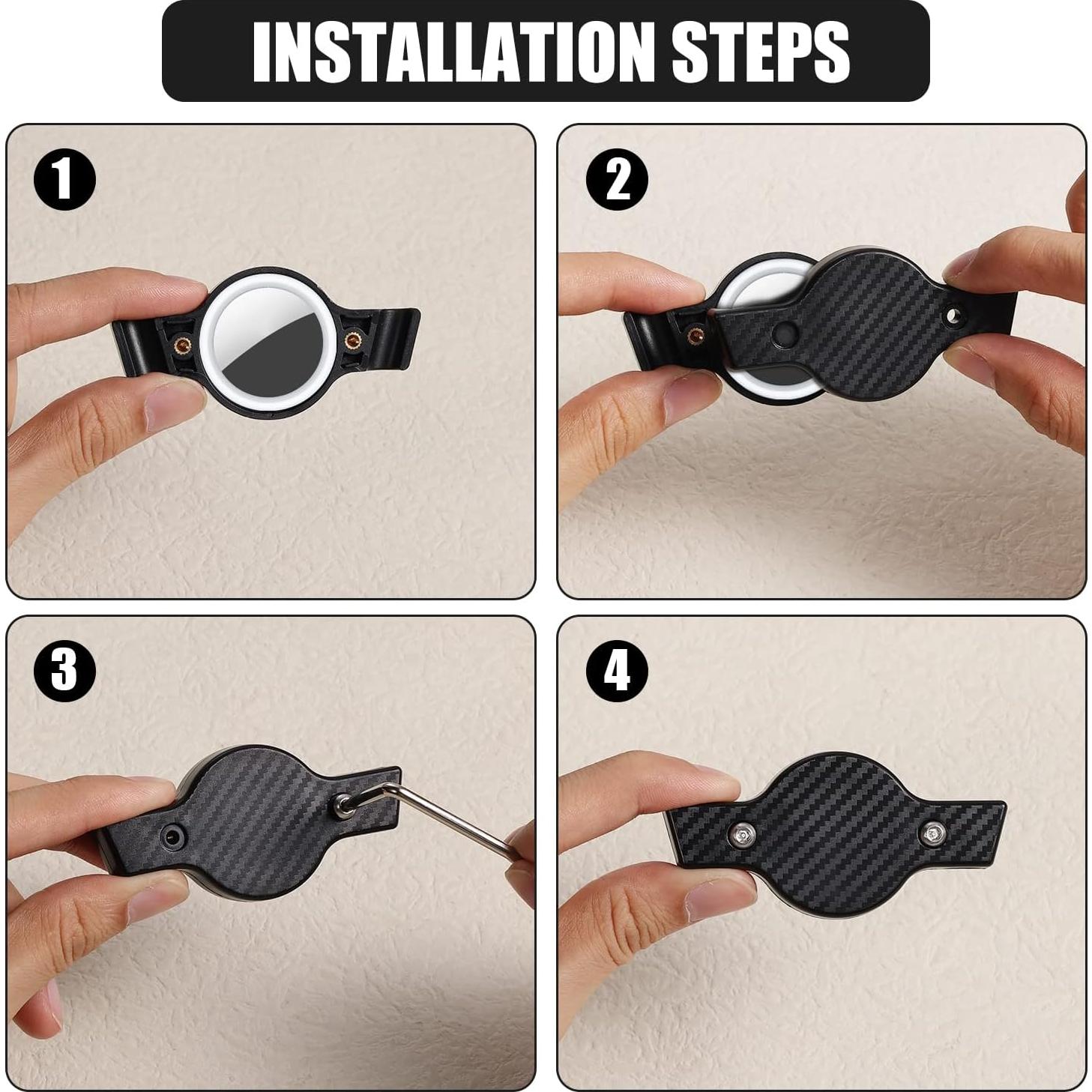 INSTALLATION STEPS

1

2

3

4