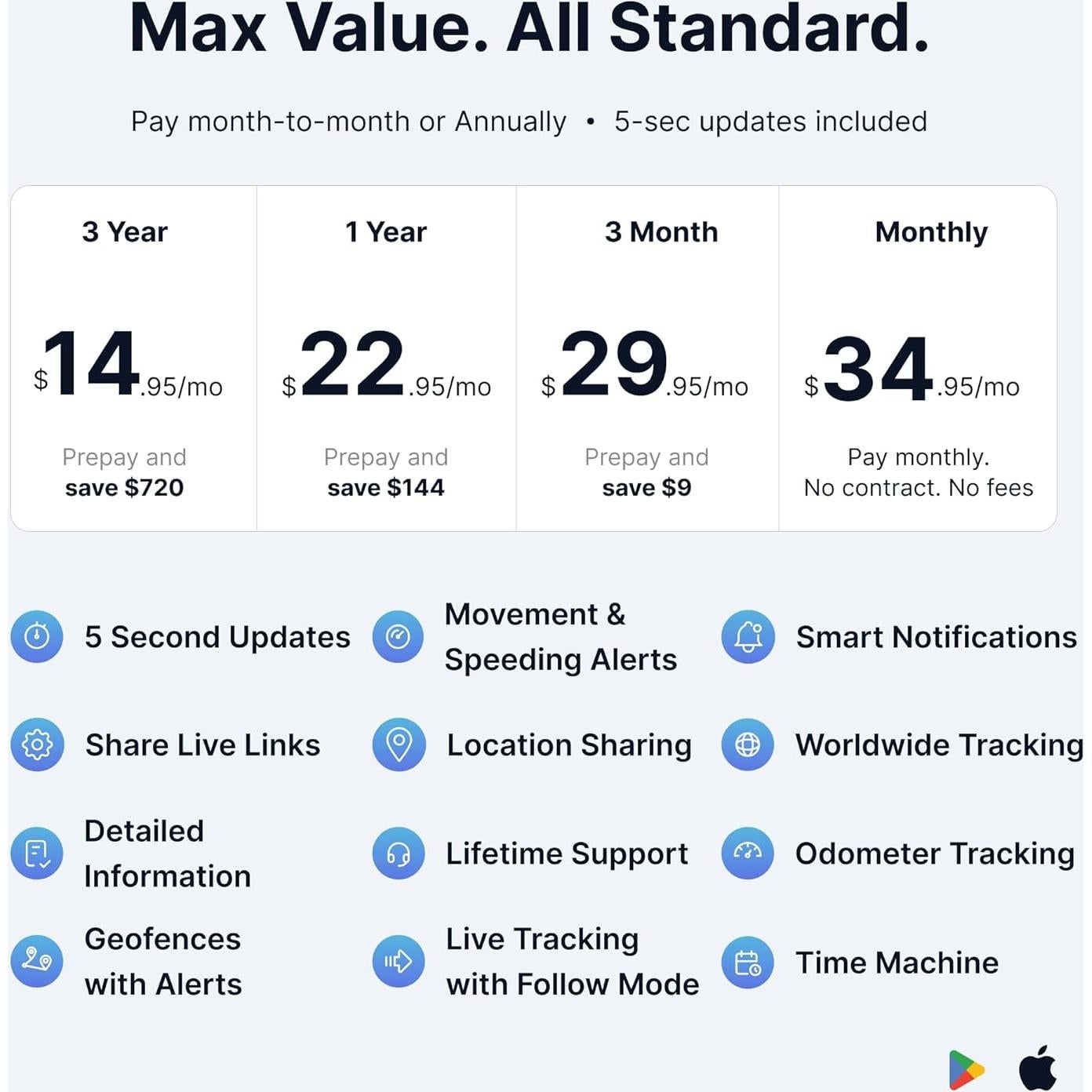 Max Value. All Standard.

Pay month-to-month or Annually • 5-sec updates included

3 Year

$14.95/mo

Prepay and
save $720

1 Year

$22.95/mo

Prepay and
save $144

3 Month

$29.95/mo

Prepay and
save $9

Monthly

$34.95/mo

Pay monthly.
No contract. No fees

5 Second Updates

Movement & Speeding Alerts

Smart Notifications

Share Live Links

Location Sharing

Worldwide Tracking

Detailed Information

Lifetime Support

Odometer Tracking

Geofences with Alerts

Live Tracking with Follow Mode

Time Machine