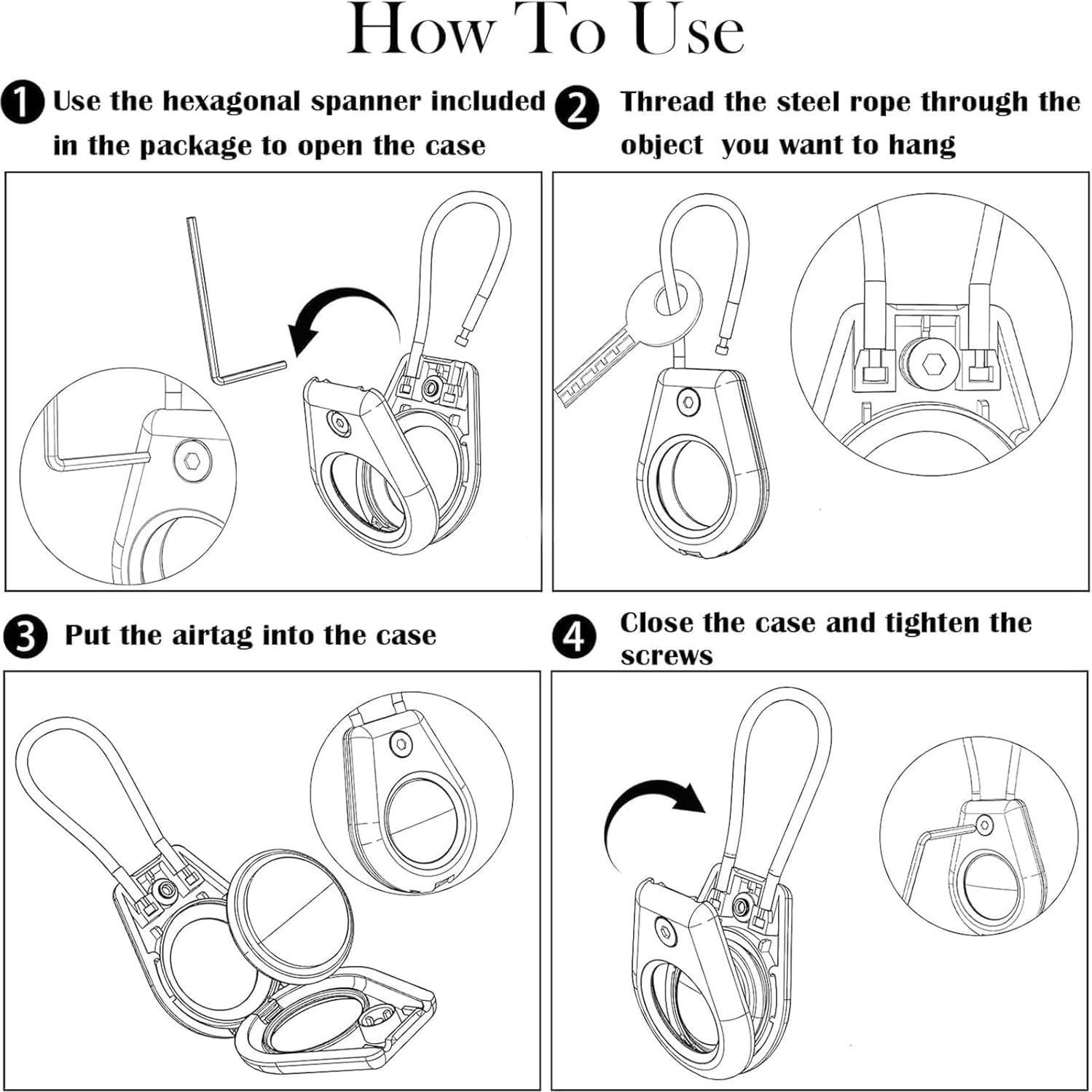 How To Use

1 Use the hexagonal spanner included in the package to open the case

2 Thread the steel rope through the object you want to hang

3 Put the airtag into the case

4 Close the case and tighten the screws