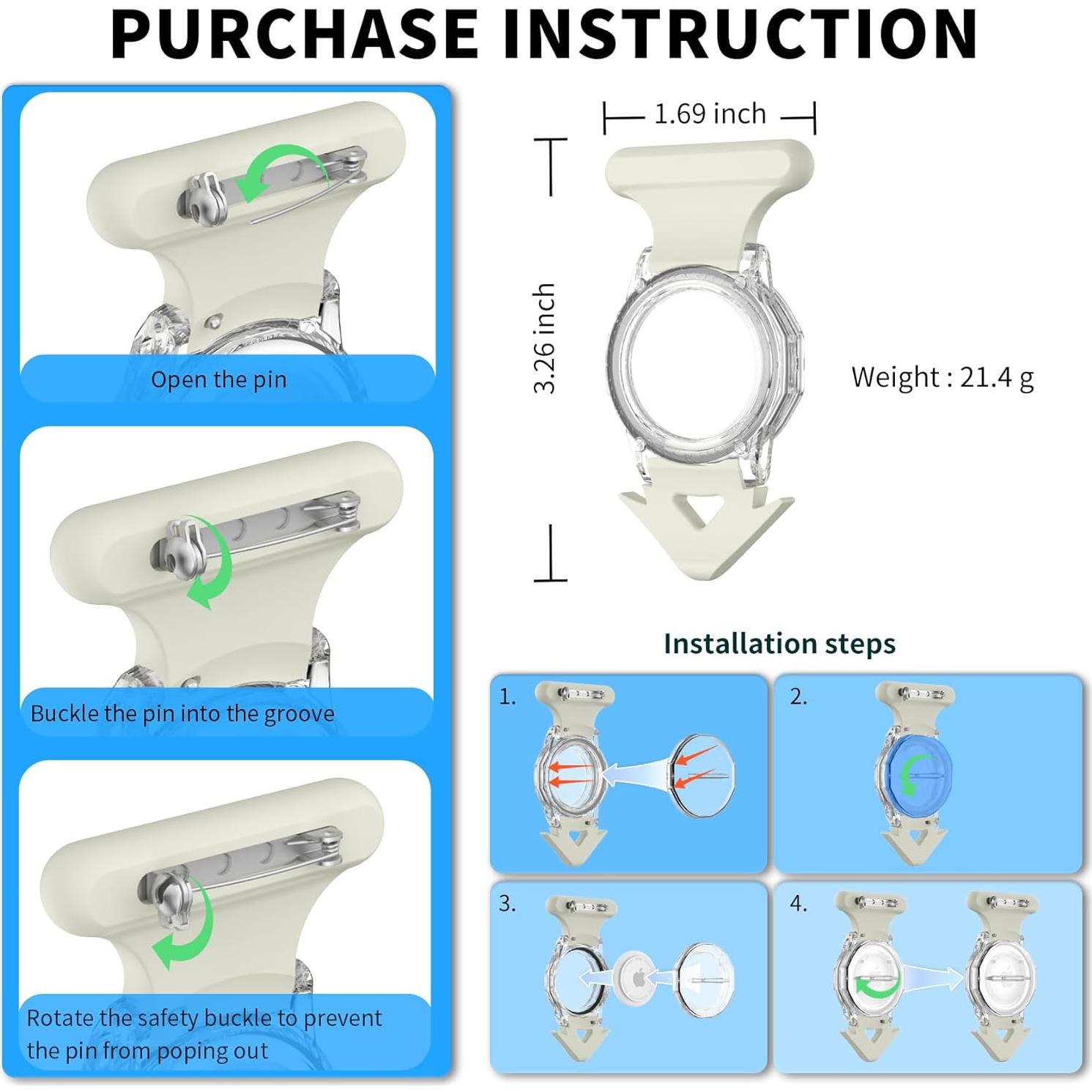 PURCHASE INSTRUCTION

Open the pin

Buckle the pin into the groove

Rotate the safety buckle to prevent the pin from poping out

1.69 inch

3.26 inch

Weight : 21.4 g

Installation steps

1.

2.

3.

4.