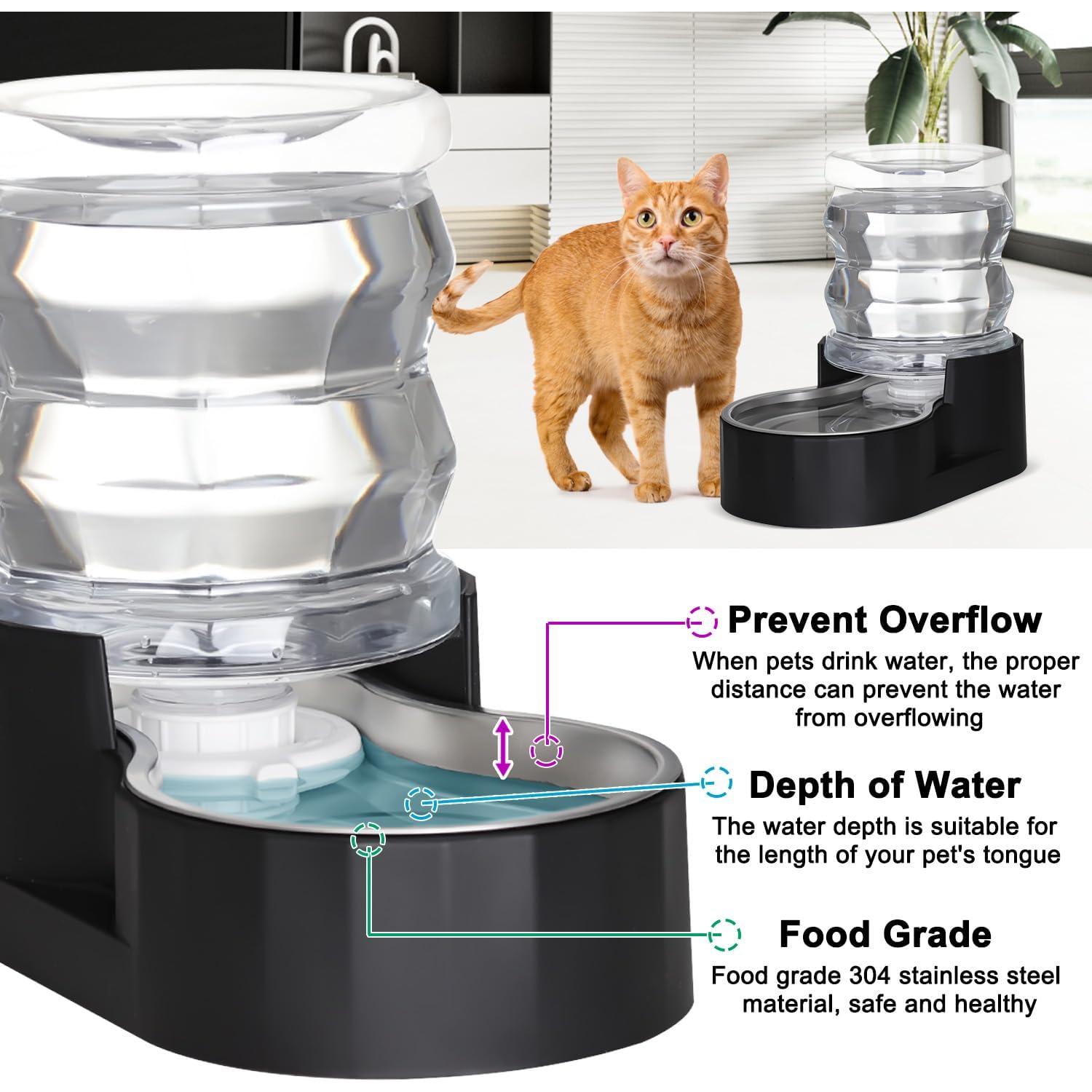 Prevent Overflow

When pets drink water, the proper distance can prevent the water from overflowing

Depth of Water

The water depth is suitable for the length of your pet's tongue

Food Grade

Food grade 304 stainless steel material, safe and healthy