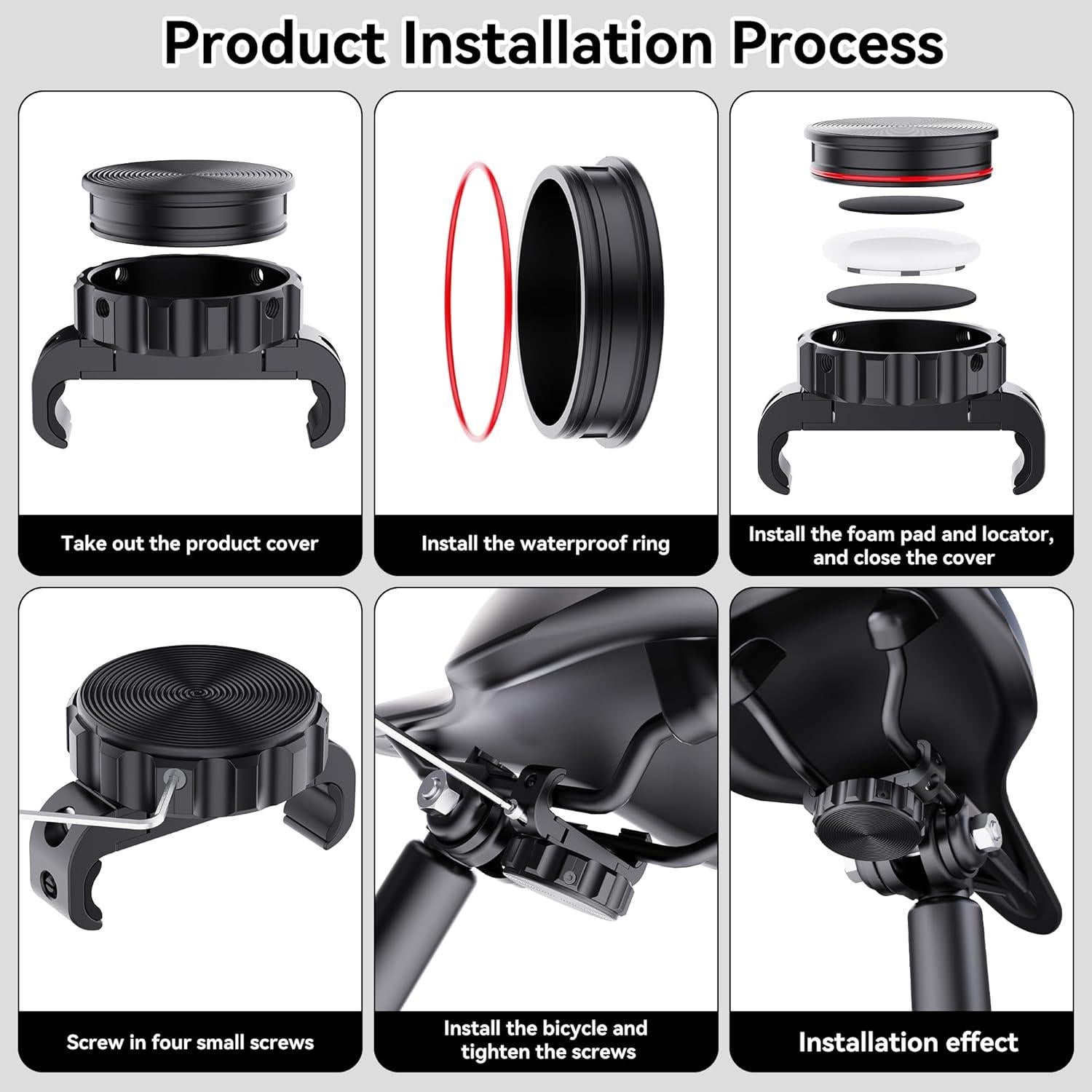 Product Installation Process

Take out the product cover

Install the waterproof ring

Install the foam pad and locator, and close the cover

Screw in four small screws

Install the bicycle and tighten the screws

Installation effect