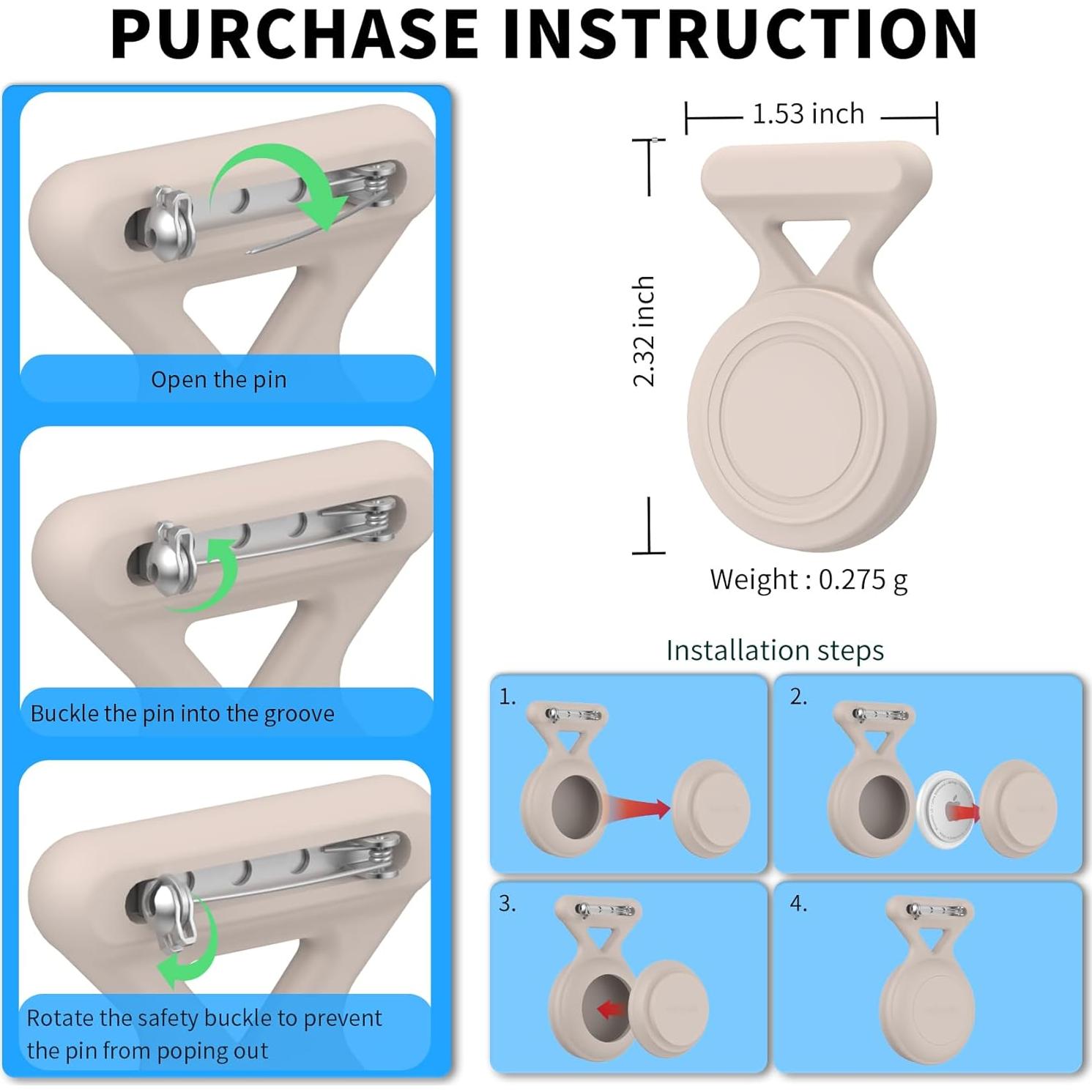 PURCHASE INSTRUCTION

Open the pin

Buckle the pin into the groove

Rotate the safety buckle to prevent the pin from poping out

1.53 inch

2.32 inch

Weight : 0.275 g

Installation steps

1.

2.

3.

4.