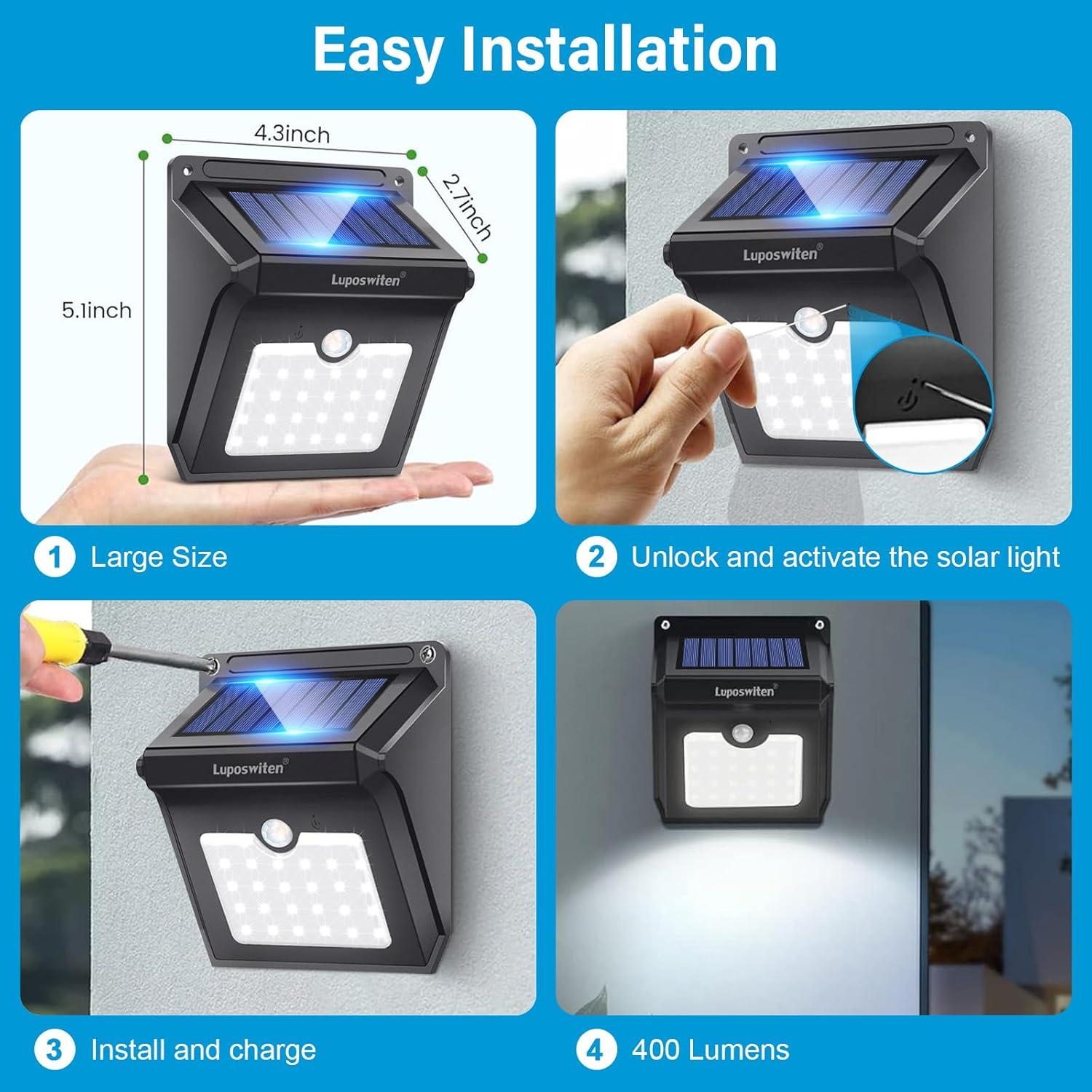 Easy Installation

4.3inch

2.7inch

5.1inch

Luposwiten®

1 Large Size

Luposwiten®

2 Unlock and activate the solar light

Luposwiten®

3 Install and charge

Luposwiten®

4 400 Lumens