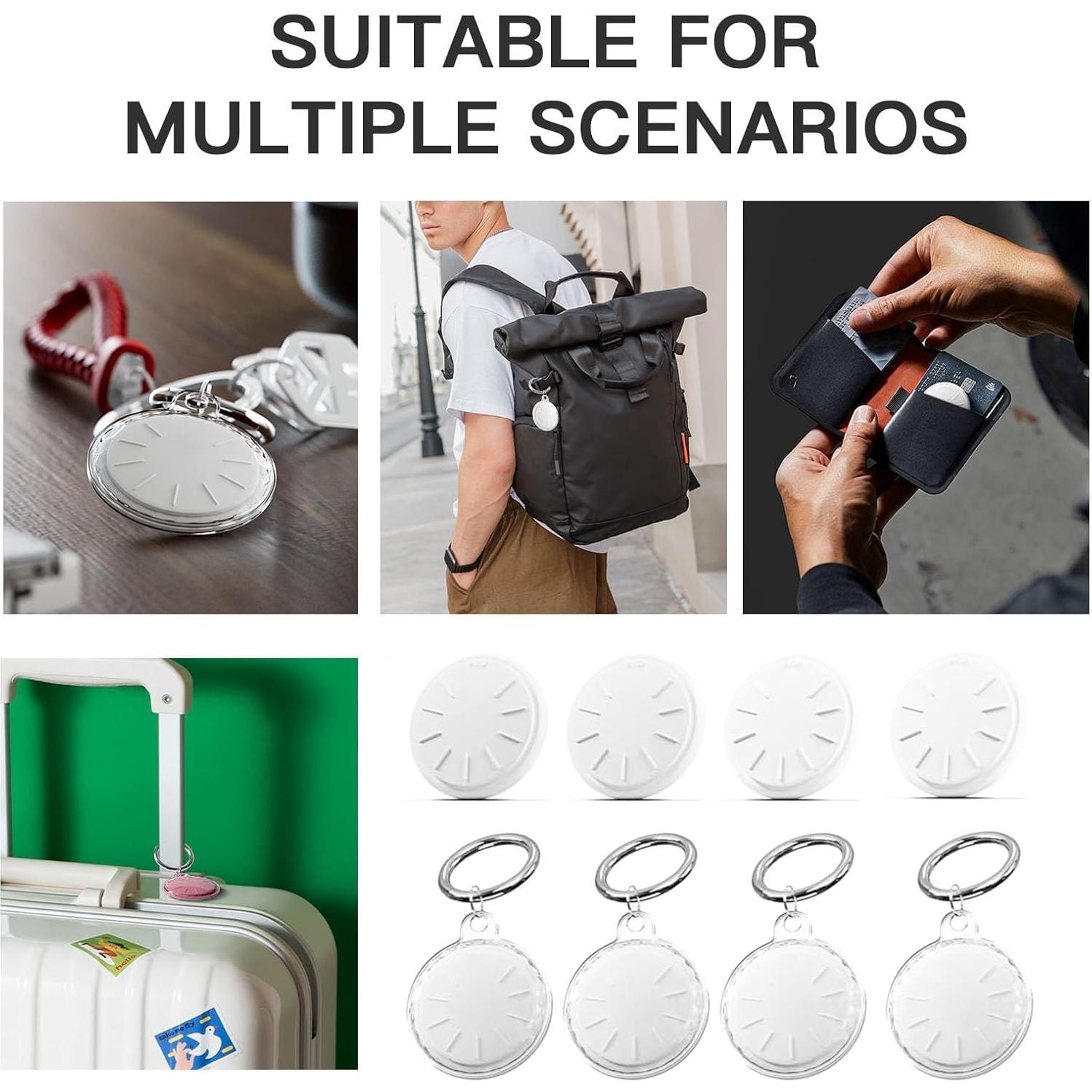 SUITABLE FOR
MULTIPLE SCENARIOS

hello

take me fly