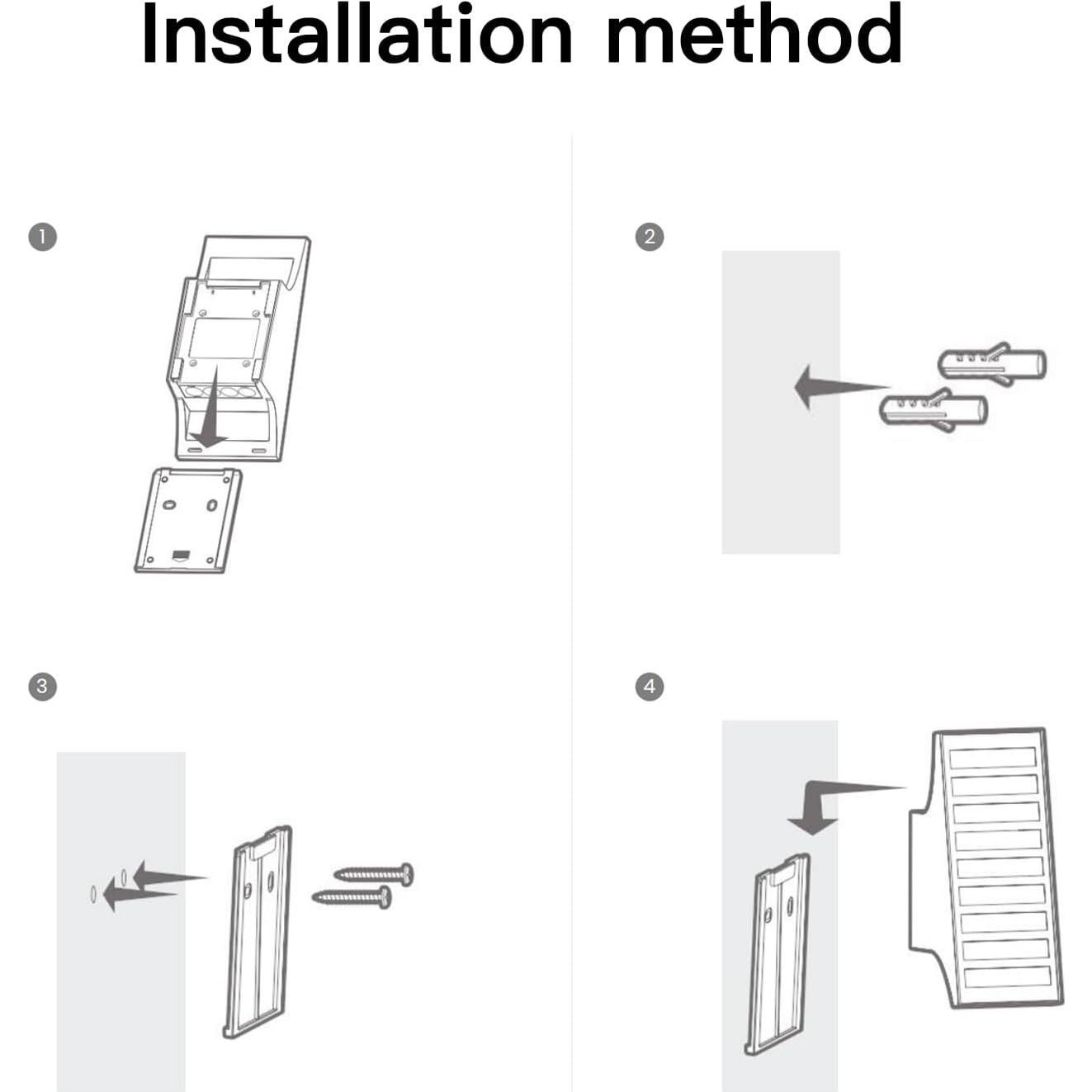 Installation method

1

2

3

4