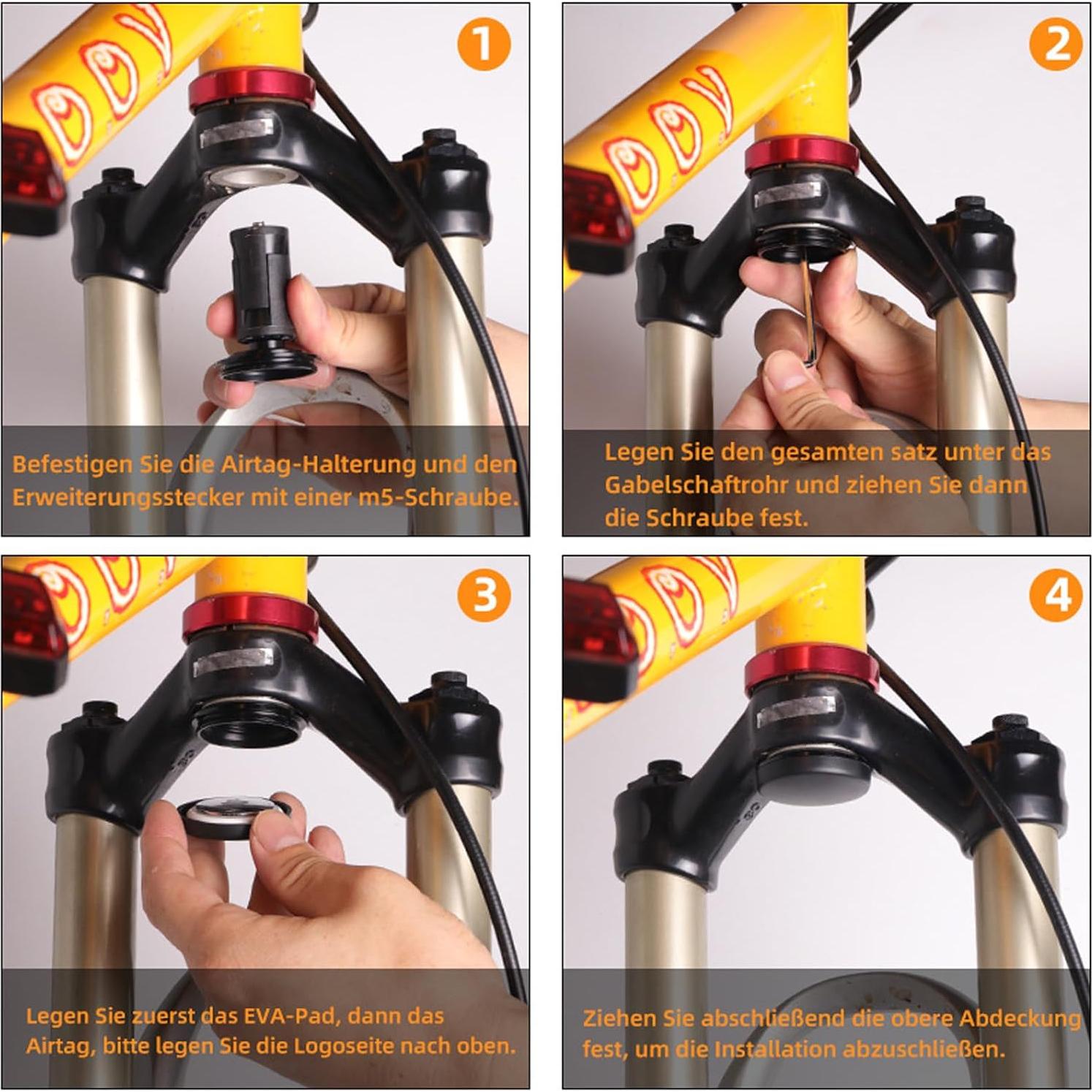 1

Befestigen Sie die Airtag-Halterung und den Erweiterungsstecker mit einer m5-Schraube.

2

Legen Sie den gesamten satz unter das Gabelschaftrohr und ziehen Sie dann die Schraube fest.

3

Legen Sie zuerst das EVA-Pad, dann das Airtag, bitte legen Sie die Logoseite nach oben.

4

Ziehen Sie abschließend die obere Abdeckung fest, um die Installation abzuschließen.