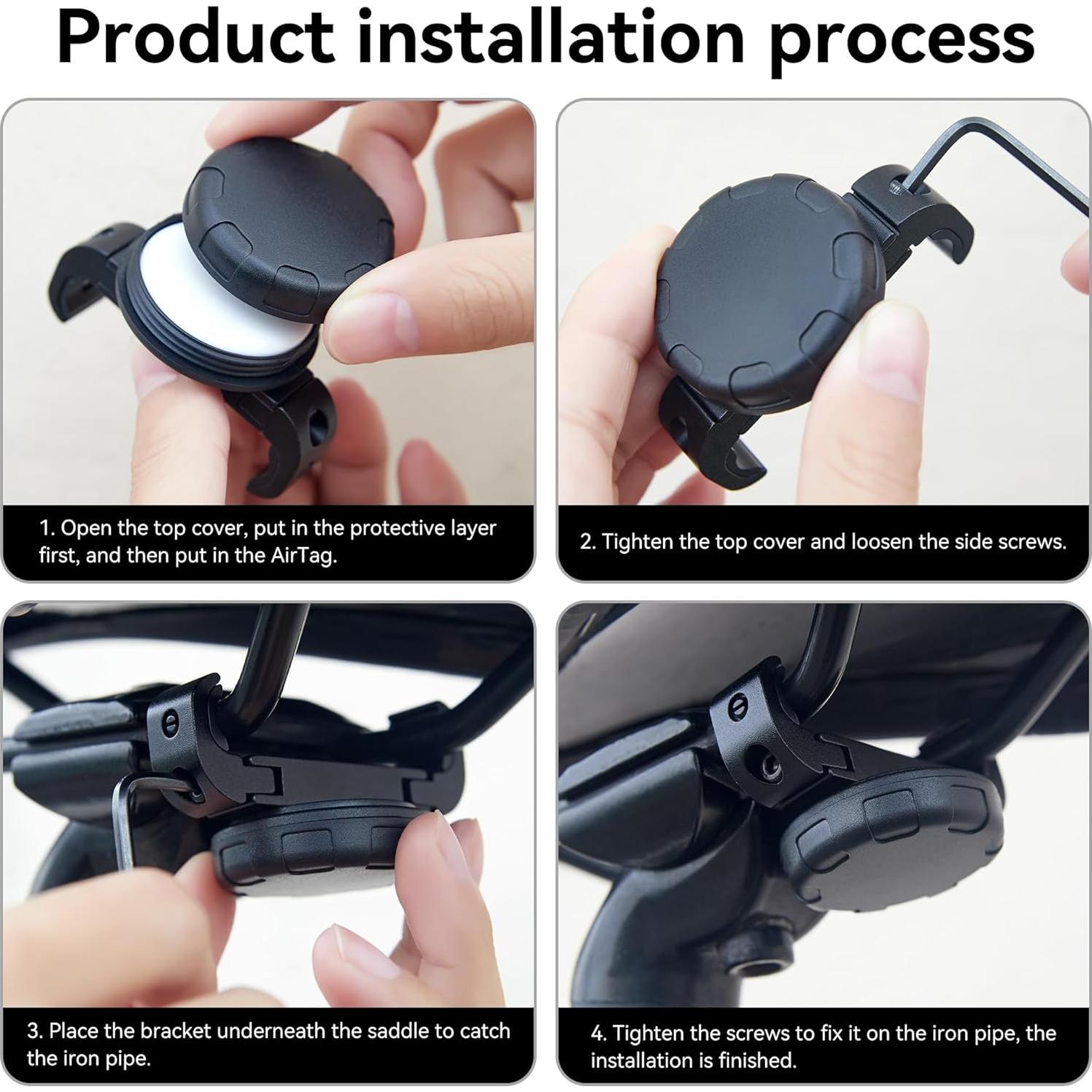 Product installation process

1. Open the top cover, put in the protective layer first, and then put in the AirTag.

2. Tighten the top cover and loosen the side screws.

3. Place the bracket underneath the saddle to catch the iron pipe.

4. Tighten the screws to fix it on the iron pipe, the installation is finished.