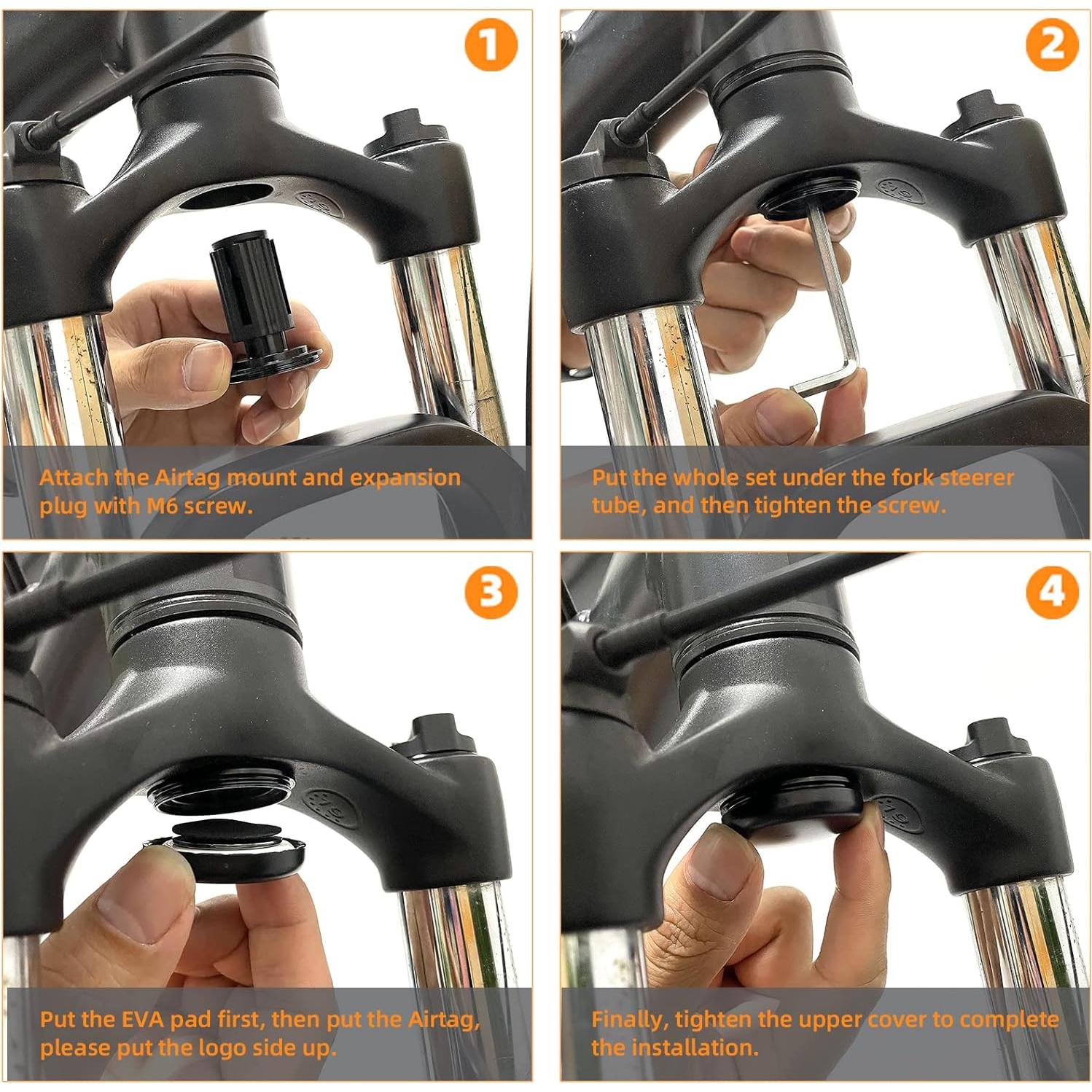 1

Attach the Airtag mount and expansion plug with M6 screw.

2

Put the whole set under the fork steerer tube, and then tighten the screw.

3

Put the EVA pad first, then put the Airtag, please put the logo side up.

4

Finally, tighten the upper cover to complete the installation.