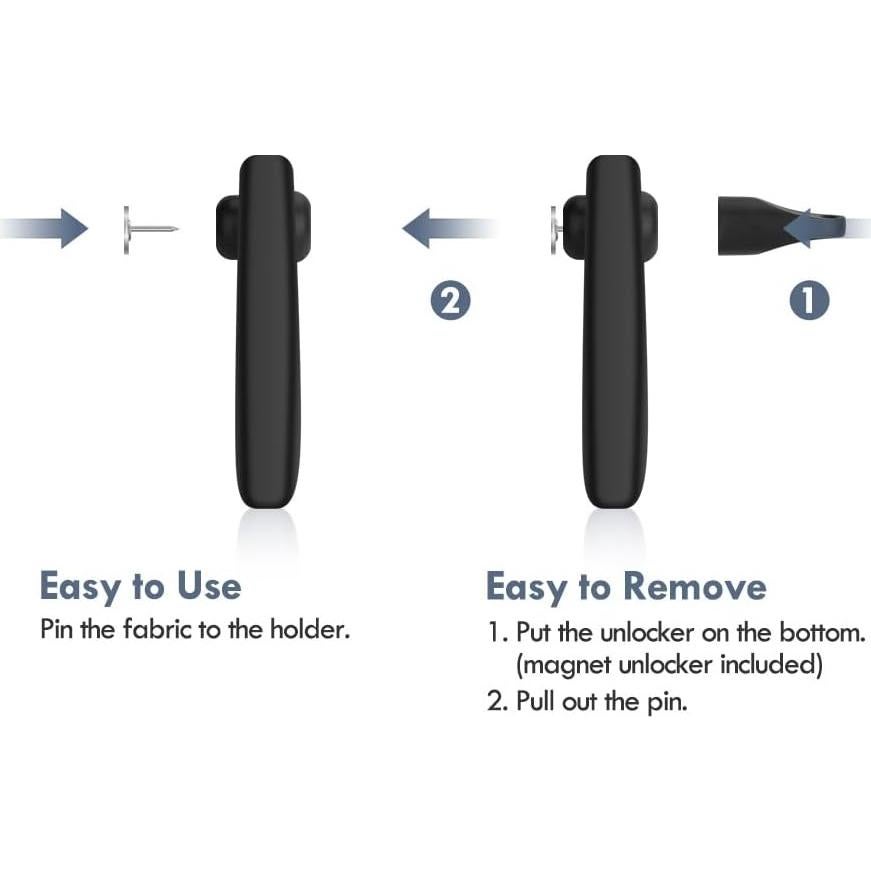 2

1

Easy to Use

Pin the fabric to the holder.

Easy to Remove

1. Put the unlocker on the bottom. (magnet unlocker included)

2. Pull out the pin.