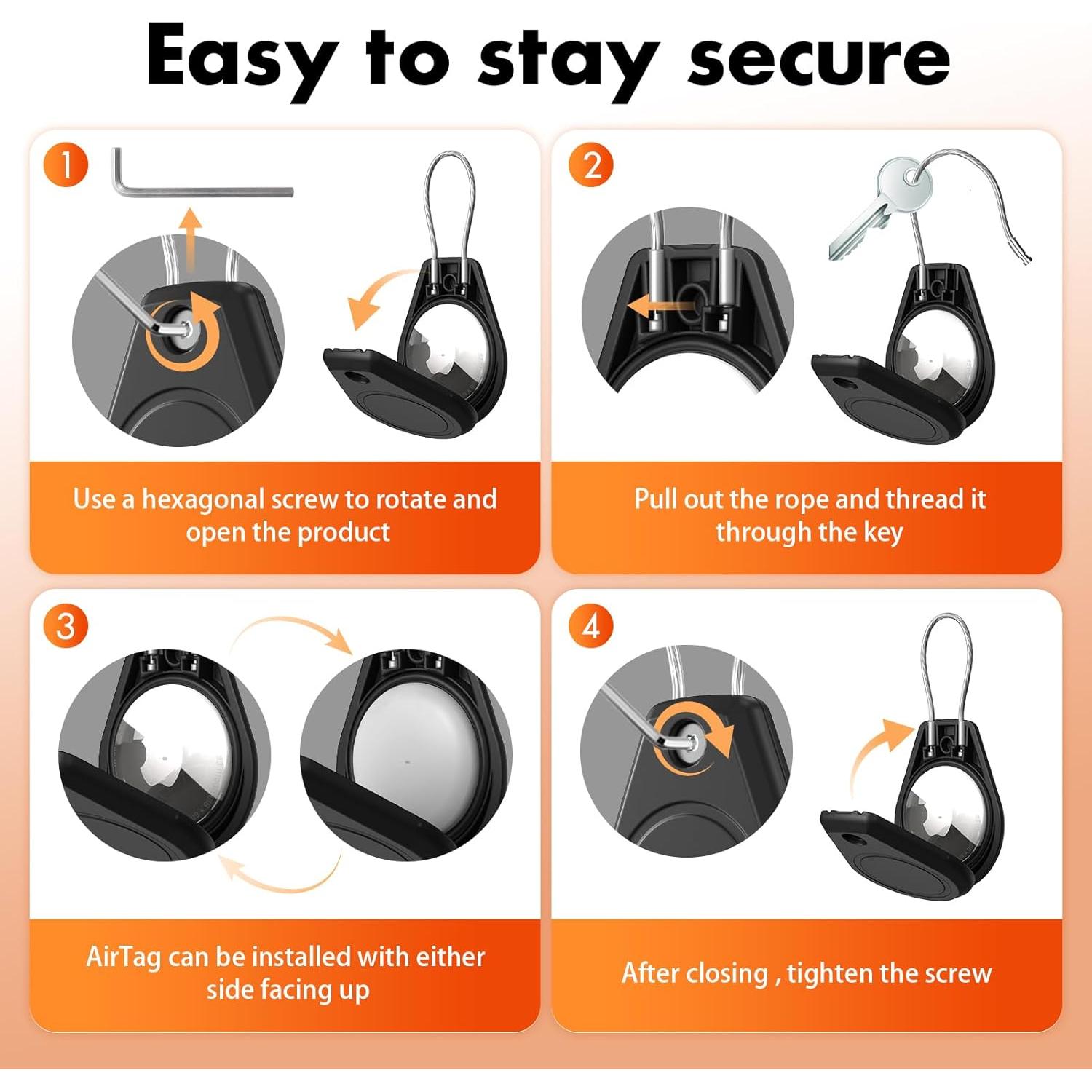 Easy to stay secure

1

Use a hexagonal screw to rotate and open the product

2

Pull out the rope and thread it through the key

3

AirTag can be installed with either side facing up

4

After closing , tighten the screw