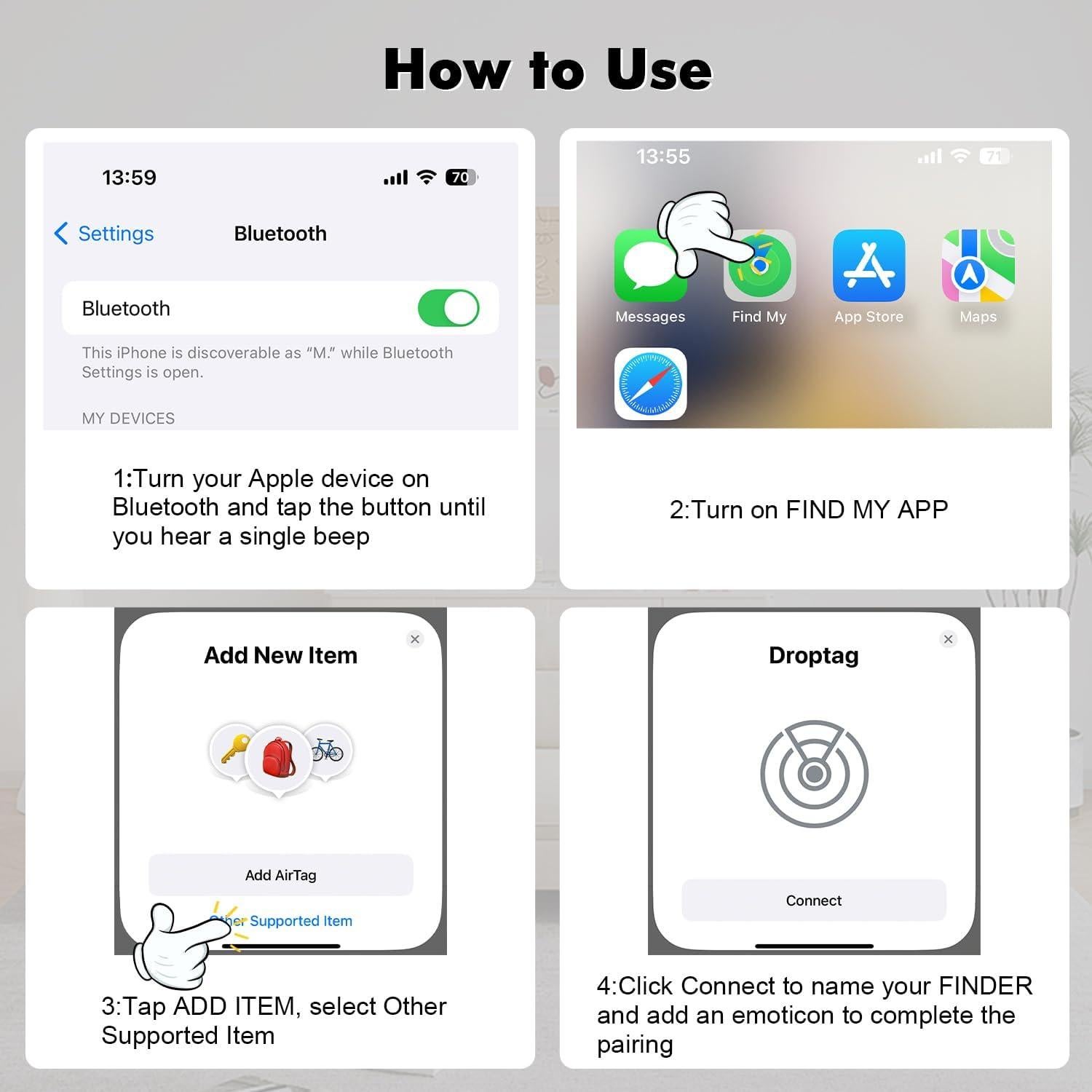 How to Use

13:59 70

Settings Bluetooth

Bluetooth

This iPhone is discoverable as "M." while Bluetooth Settings is open.

MY DEVICES

1:Turn your Apple device on Bluetooth and tap the button until you hear a single beep

13:55 71

Messages Find My App Store Maps

2:Turn on FIND MY APP

Add New Item

Add AirTag

Other Supported Item

3:Tap ADD ITEM, select Other Supported Item

Droptag

Connect

4:Click Connect to name your FINDER and add an emoticon to complete the pairing