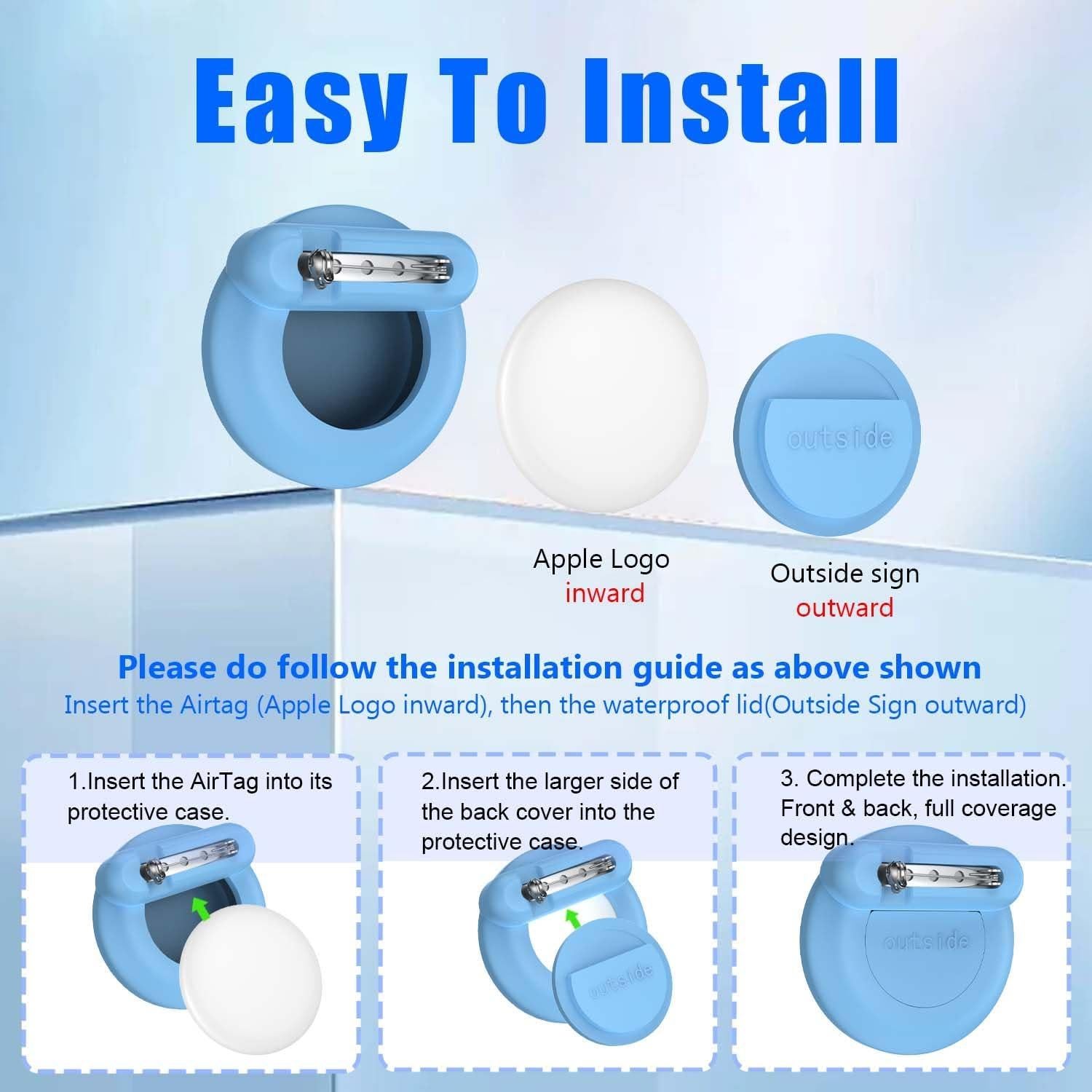 Easy To Install

outside

Apple Logo
inward

Outside sign
outward

Please do follow the installation guide as above shown
Insert the Airtag (Apple Logo inward), then the waterproof lid(Outside Sign outward)

1.Insert the AirTag into its protective case.

2.Insert the larger side of the back cover into the protective case.

outside

3. Complete the installation. Front & back, full coverage design.

outside