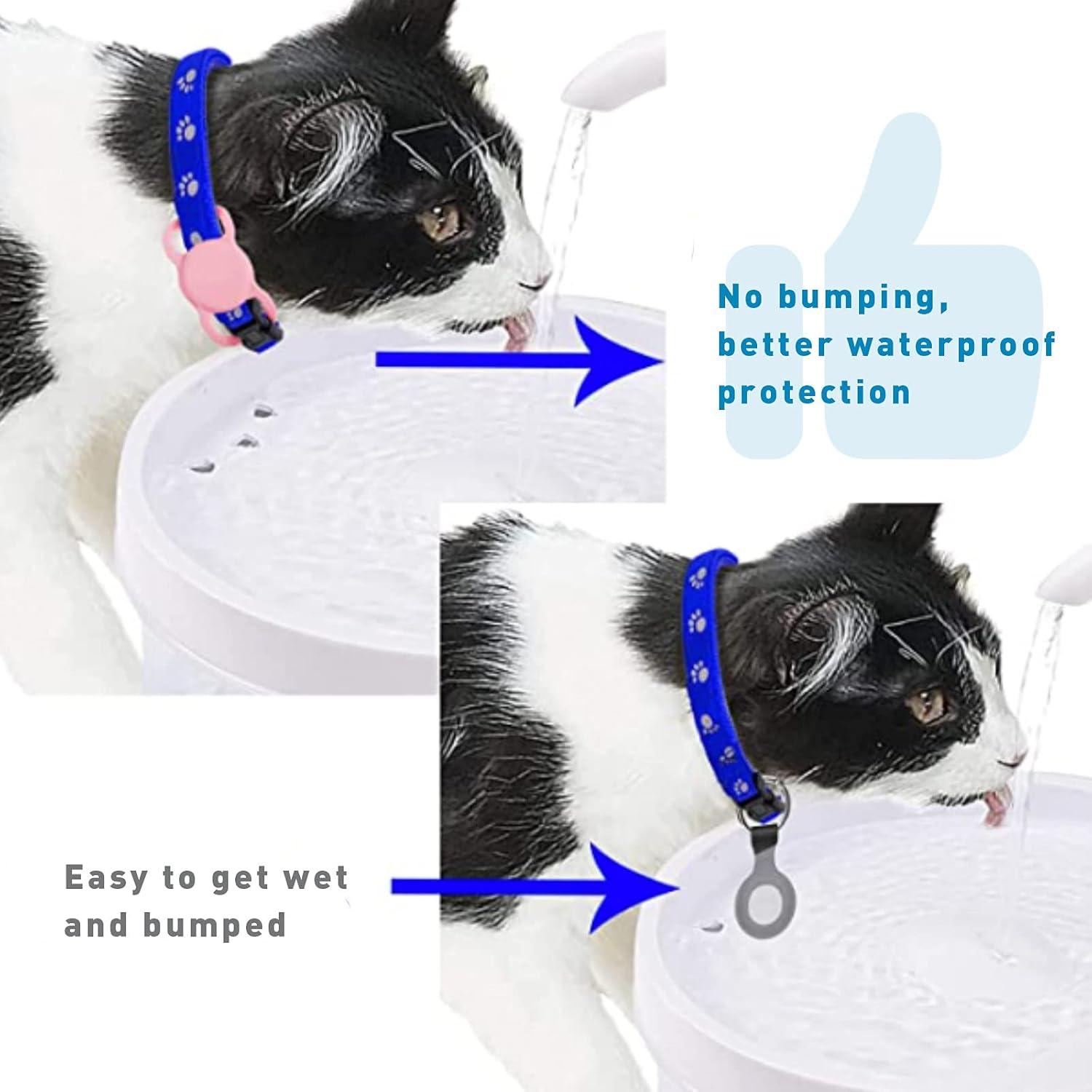 No bumping, better waterproof protection

Easy to get wet and bumped