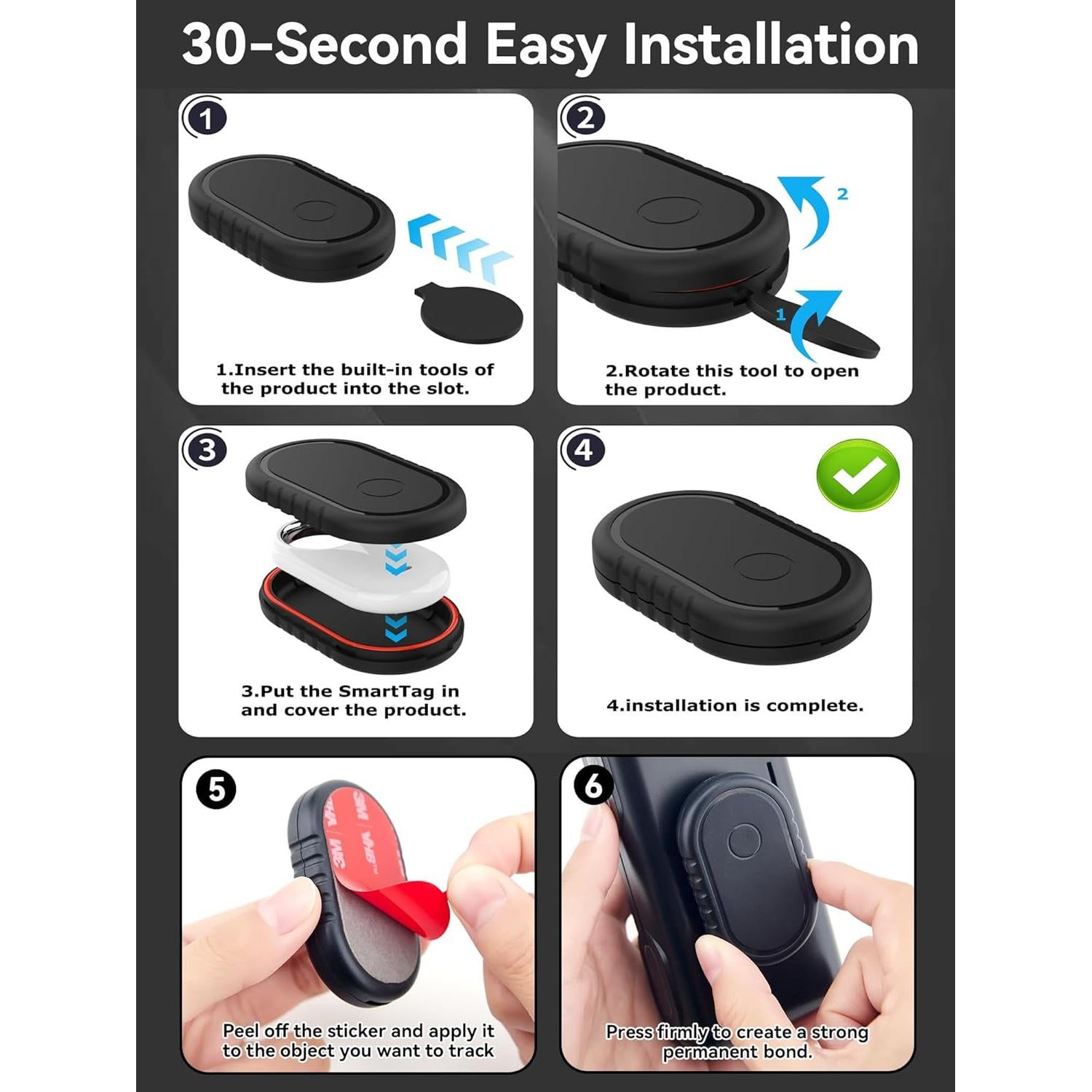 30-Second Easy Installation

1

1.Insert the built-in tools of the product into the slot.

2

2

1

2.Rotate this tool to open the product.

3

3.Put the SmartTag in and cover the product.

4

4.installation is complete.

5

3M VHB

3M VHB

Peel off the sticker and apply it to the object you want to track

6

Press firmly to create a strong permanent bond.