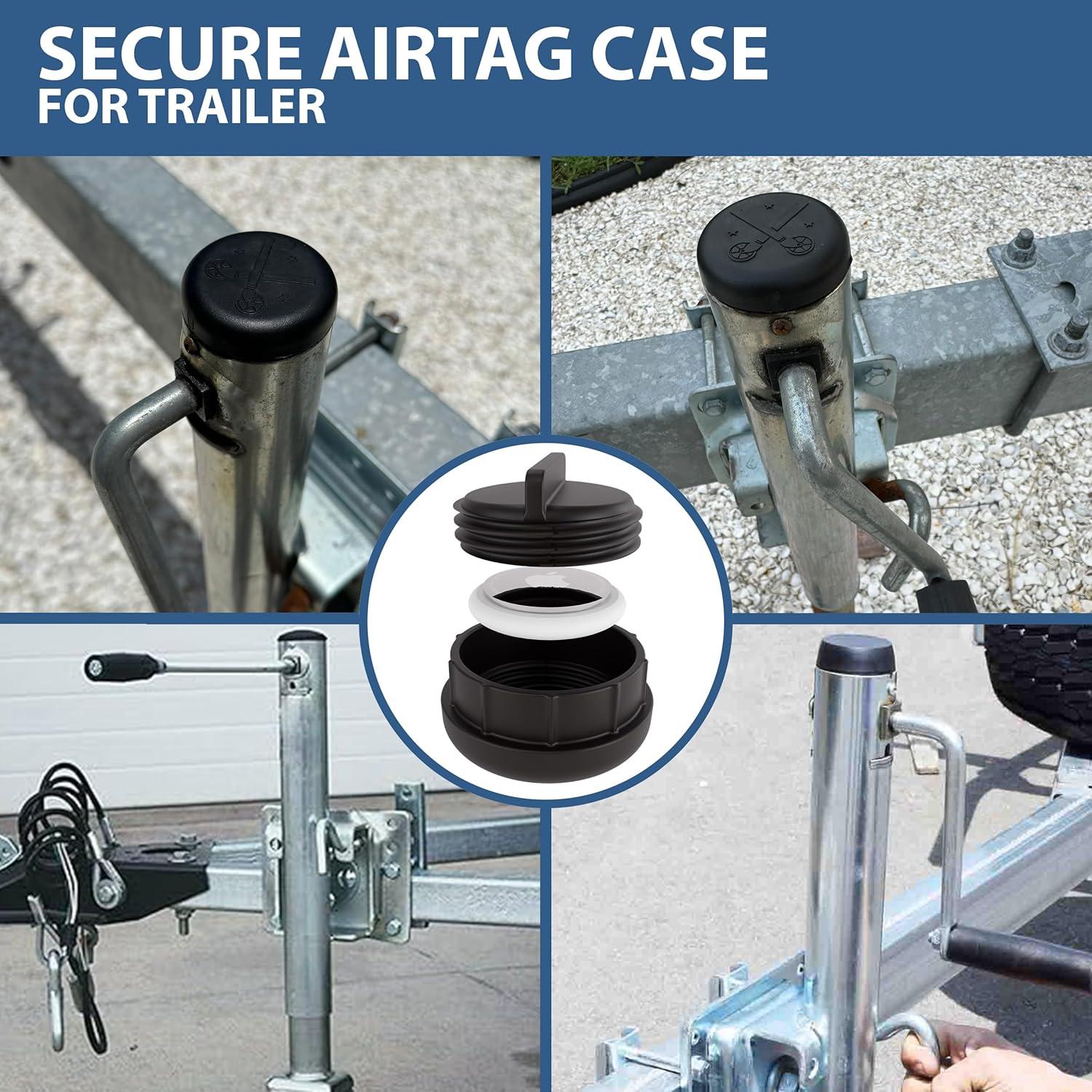 SECURE AIRTAG CASE
FOR TRAILER