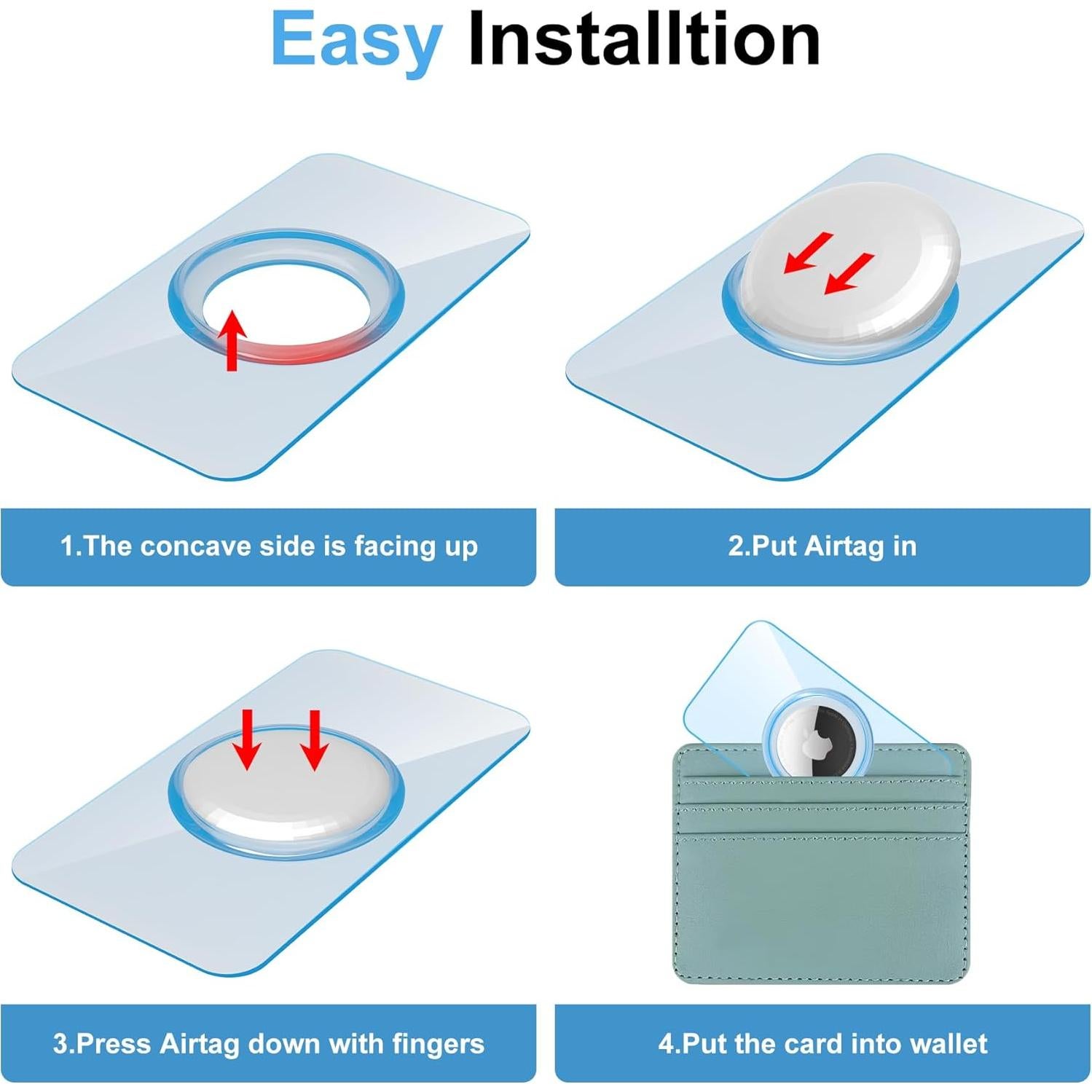 Easy Installtion

1.The concave side is facing up

2.Put Airtag in

3.Press Airtag down with fingers

4.Put the card into wallet