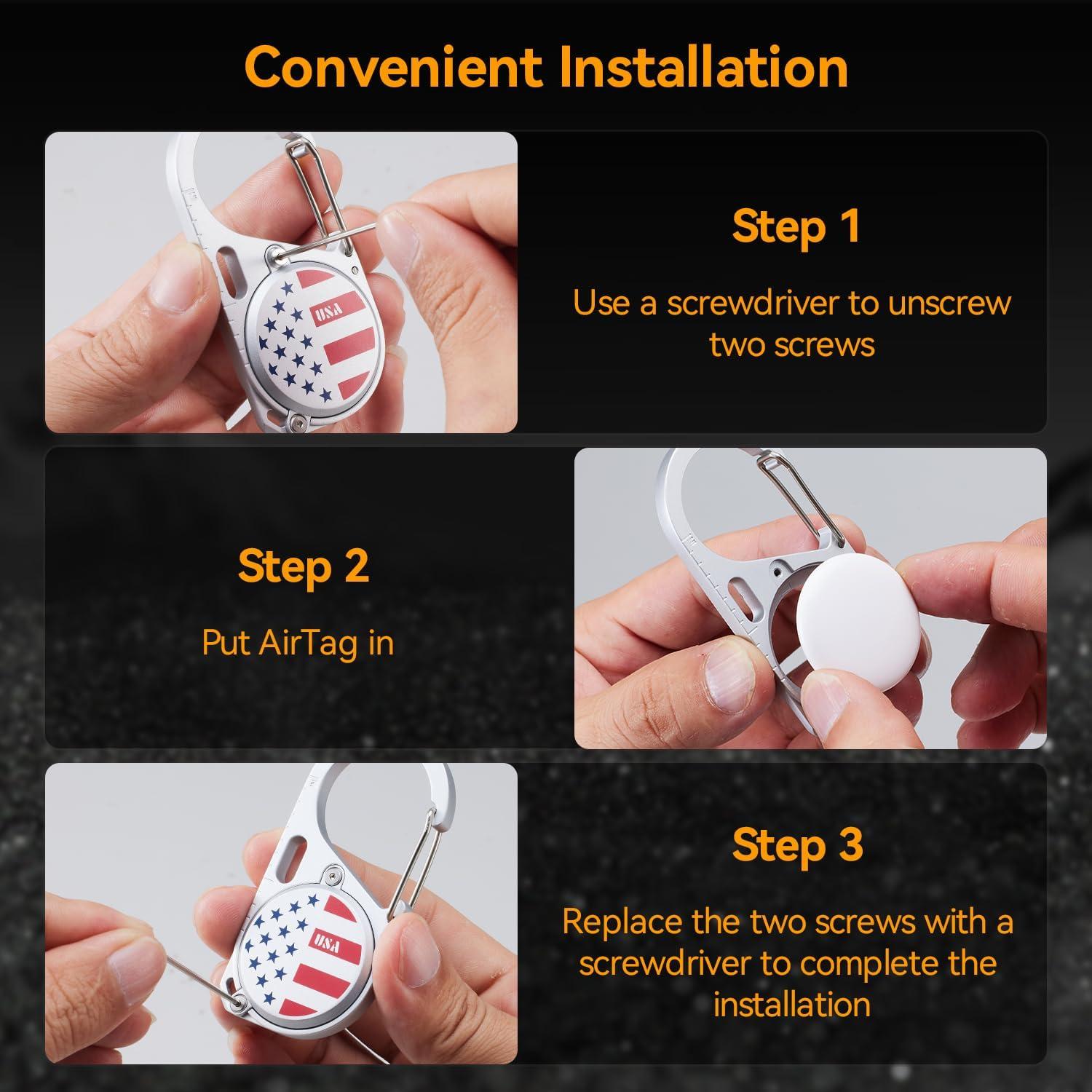 Convenient Installation

USA

Step 1

Use a screwdriver to unscrew two screws

Step 2

Put AirTag in

USA

Step 3

Replace the two screws with a screwdriver to complete the installation