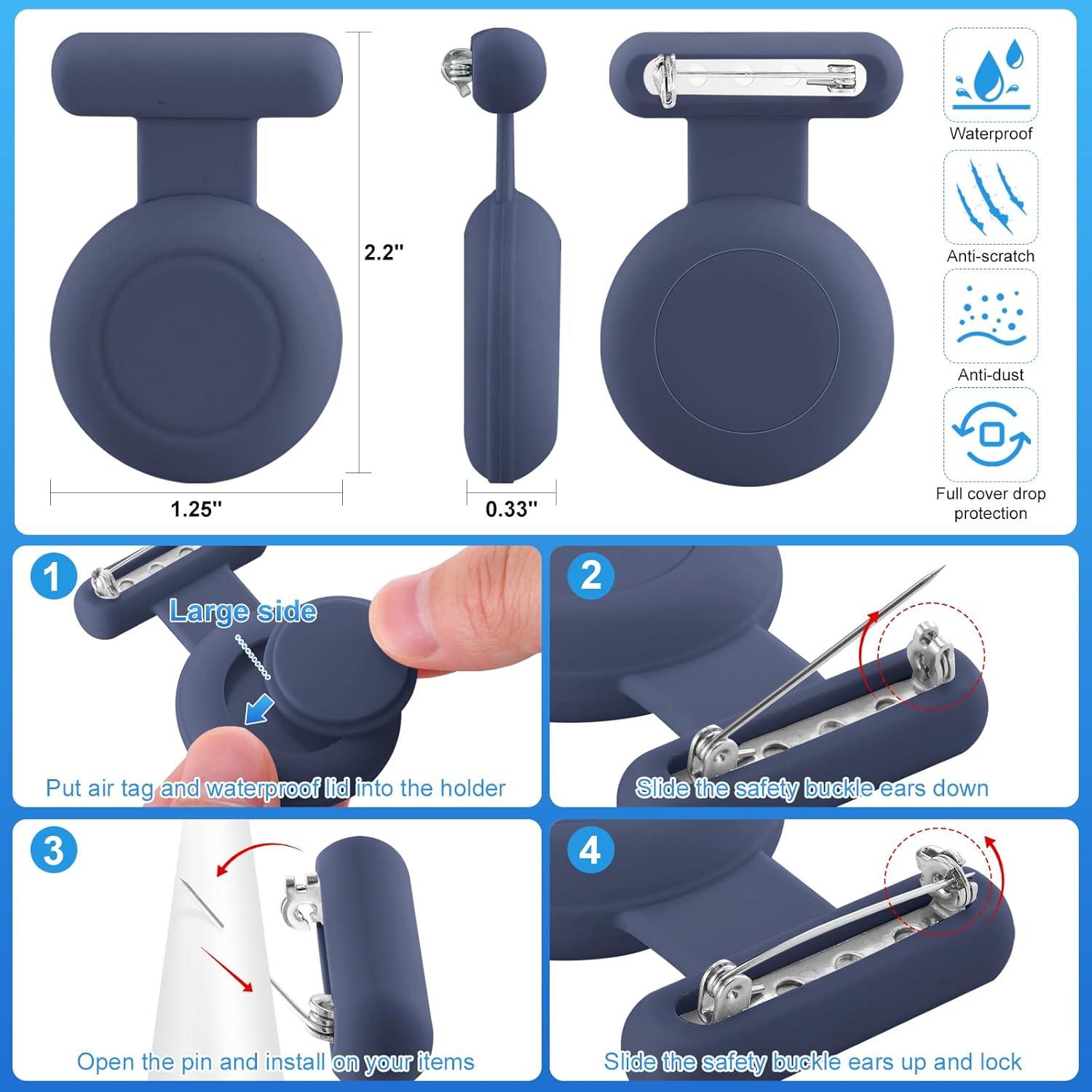 2.2''

1.25''

0.33''

Waterproof

Anti-scratch

Anti-dust

Full cover drop protection

1

Large side

Put air tag and waterproof lid into the holder

2

Slide the safety buckle ears down

3

Open the pin and install on your items

4

Slide the safety buckle ears up and lock