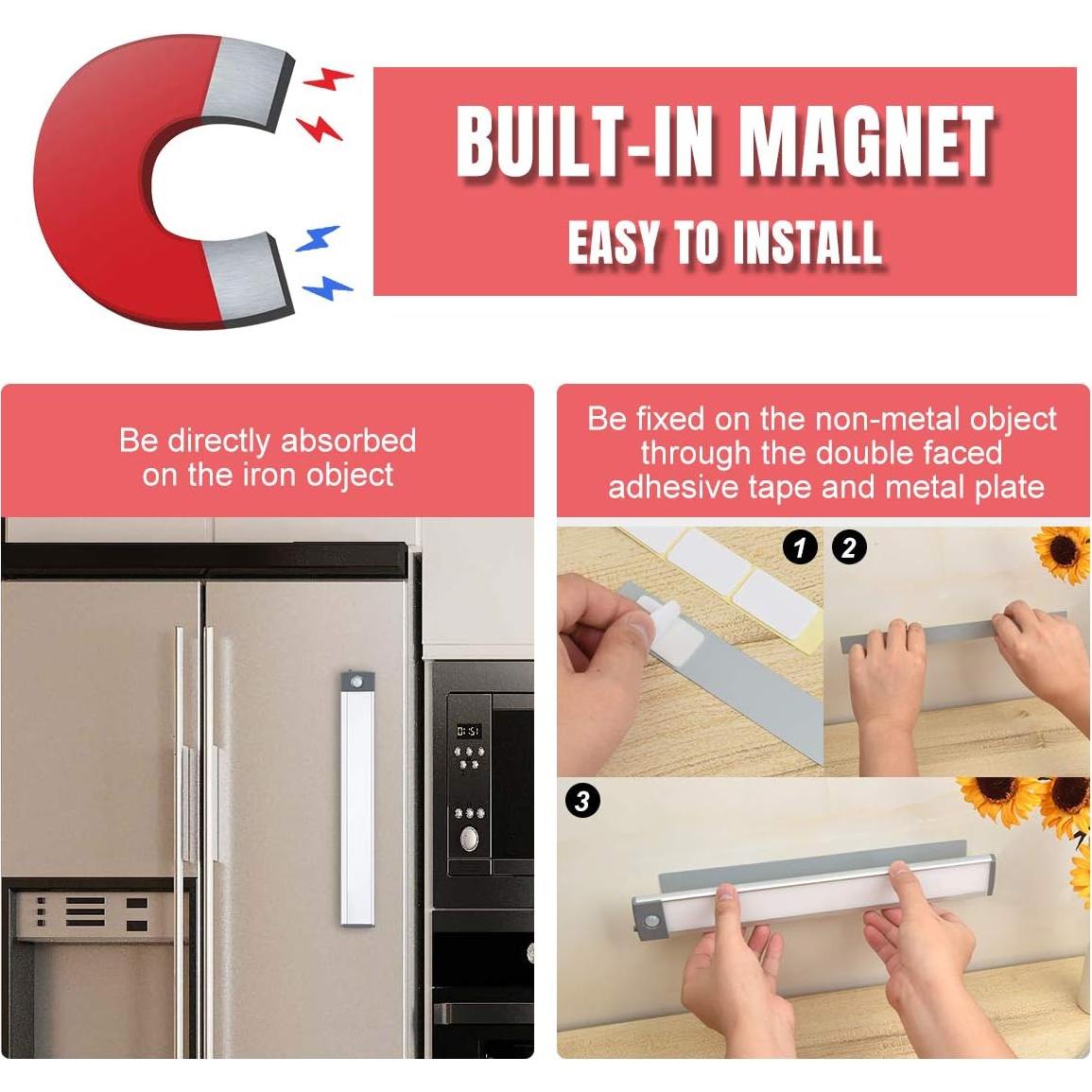 BUILT-IN MAGNET
EASY TO INSTALL

Be directly absorbed on the iron object

Be fixed on the non-metal object through the double faced adhesive tape and metal plate

1
2
3