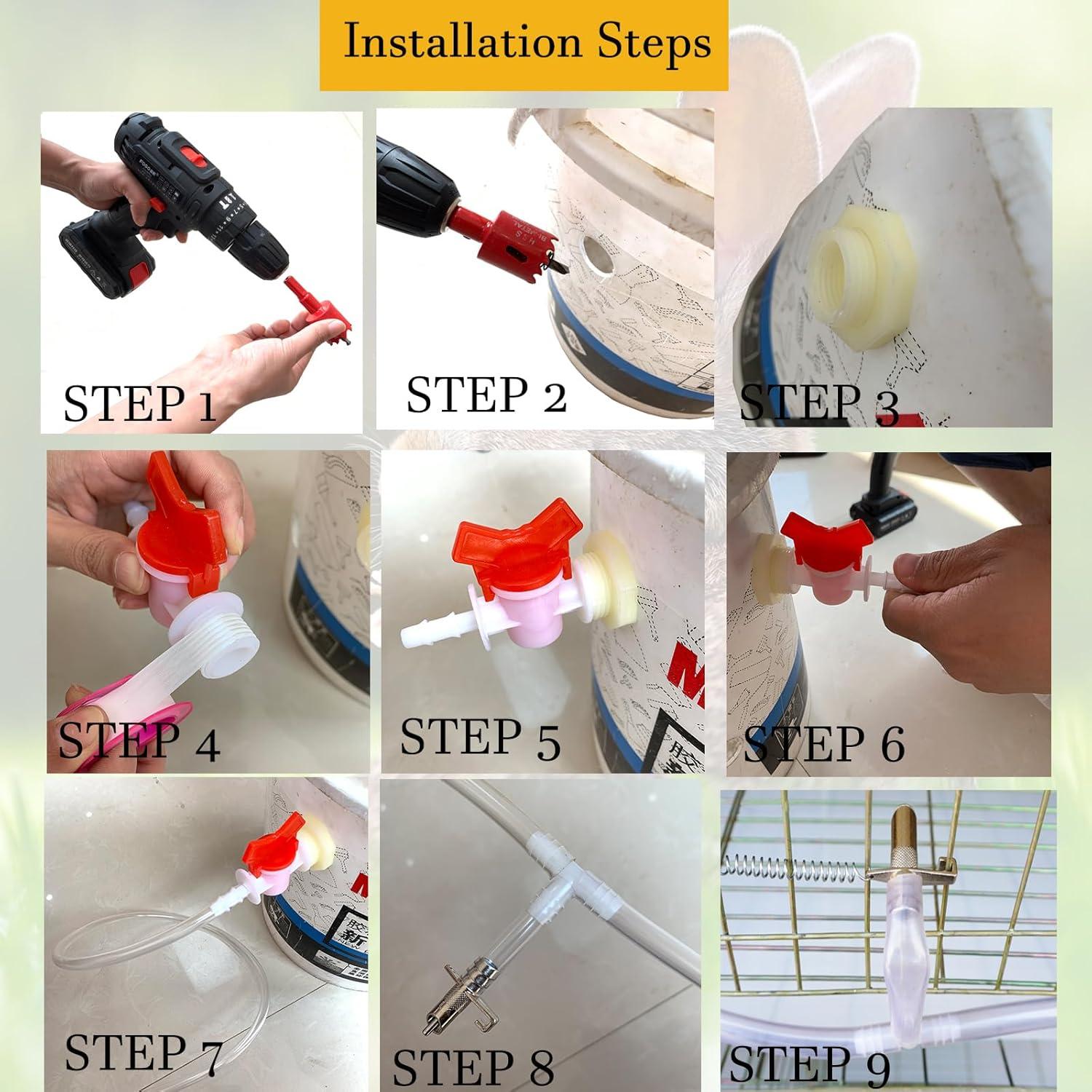 Installation Steps

STEP 1

STEP 2

STEP 3

STEP 4

STEP 5

STEP 6

STEP 7

STEP 8

STEP 9