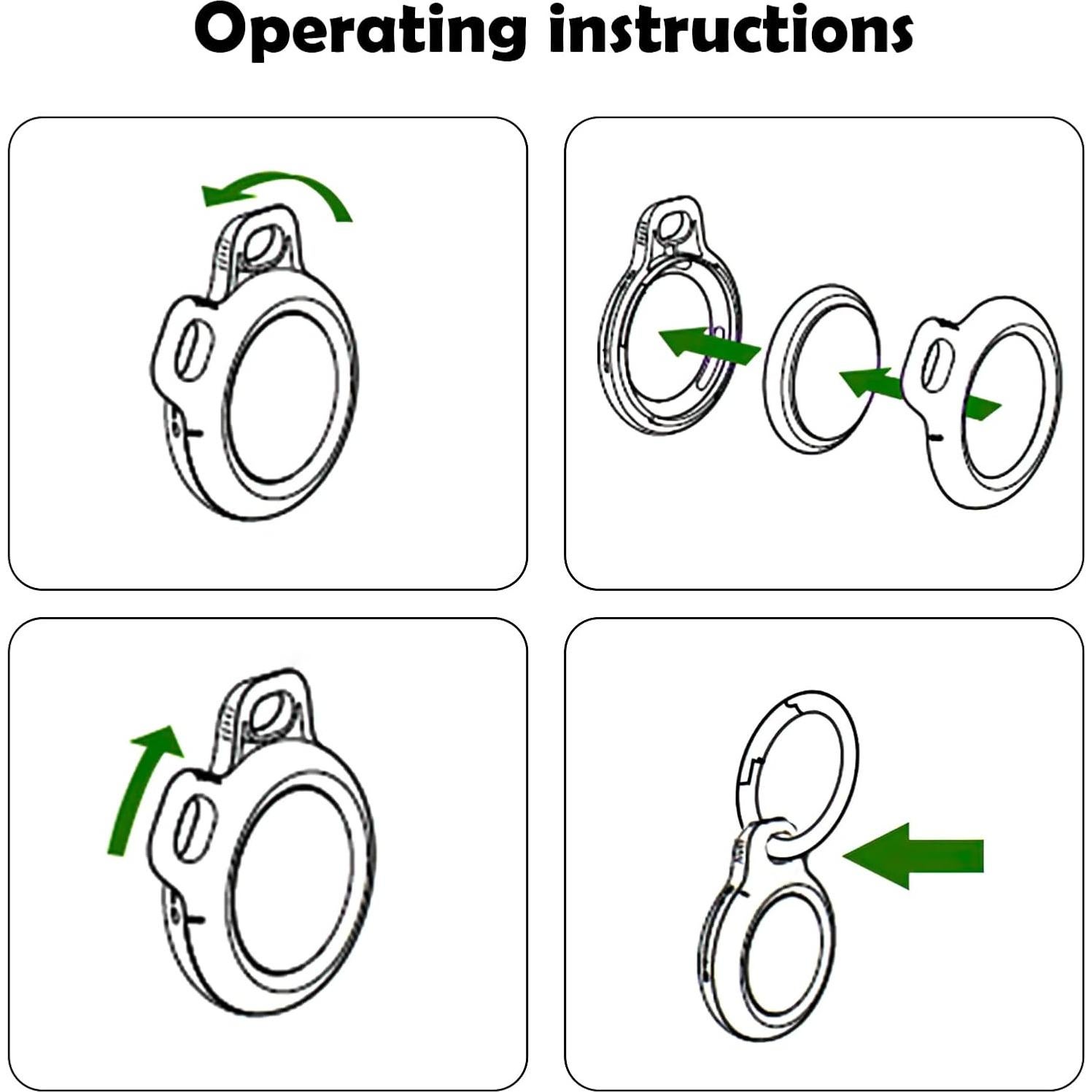 Operating instructions