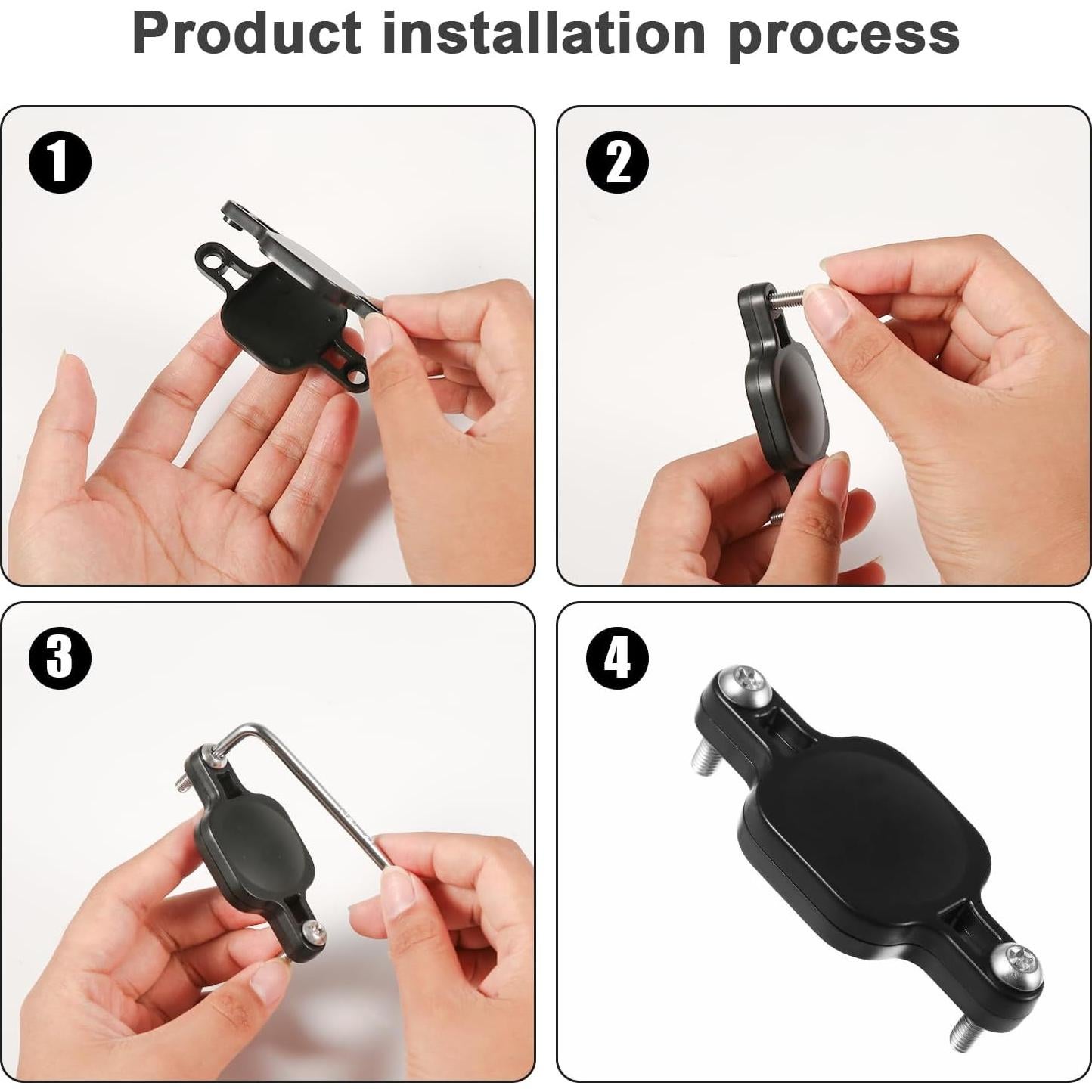 Product installation process

1

2

3

4