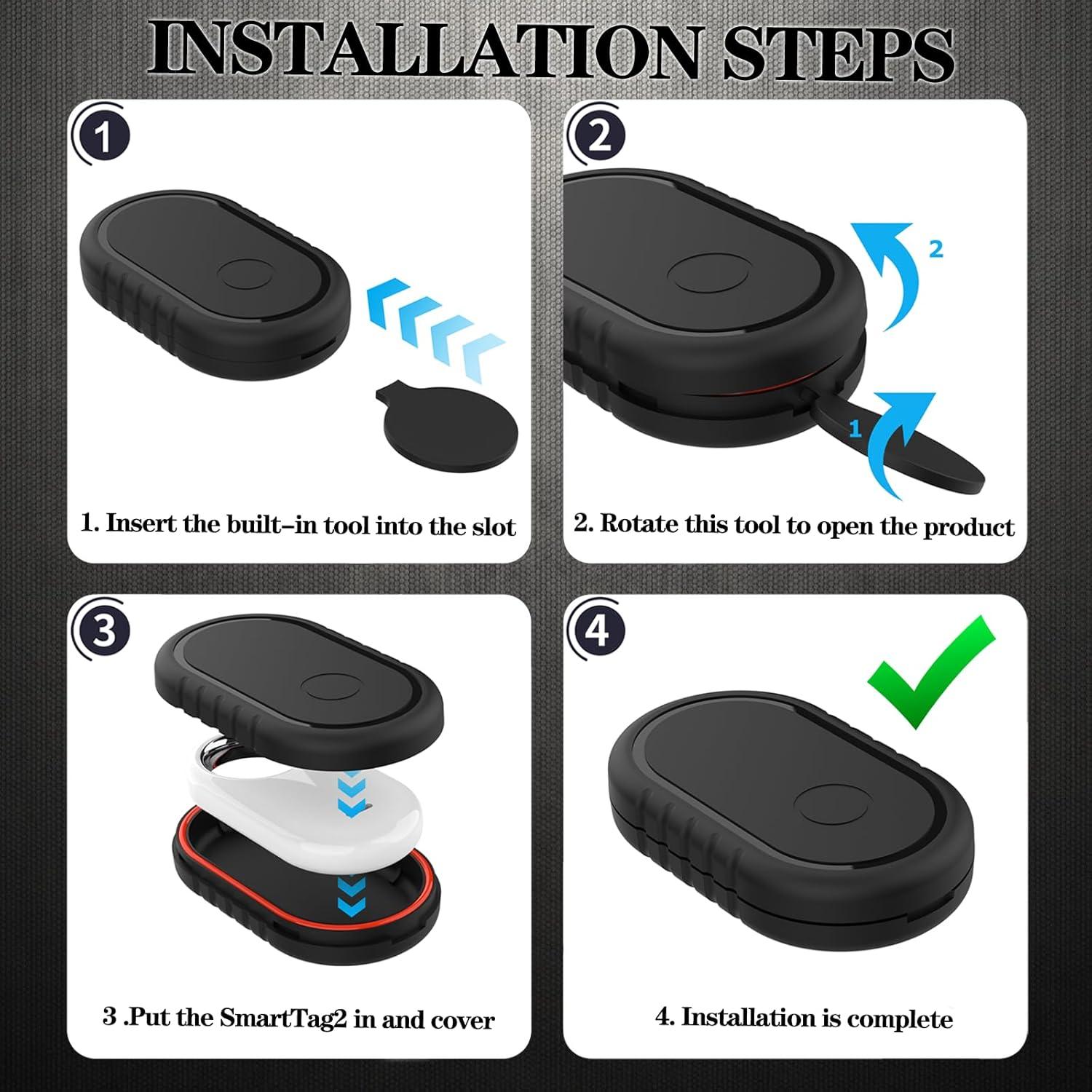 INSTALLATION STEPS

1

1. Insert the built-in tool into the slot

2

2

1

2. Rotate this tool to open the product

3

3 .Put the SmartTag2 in and cover

4

4. Installation is complete