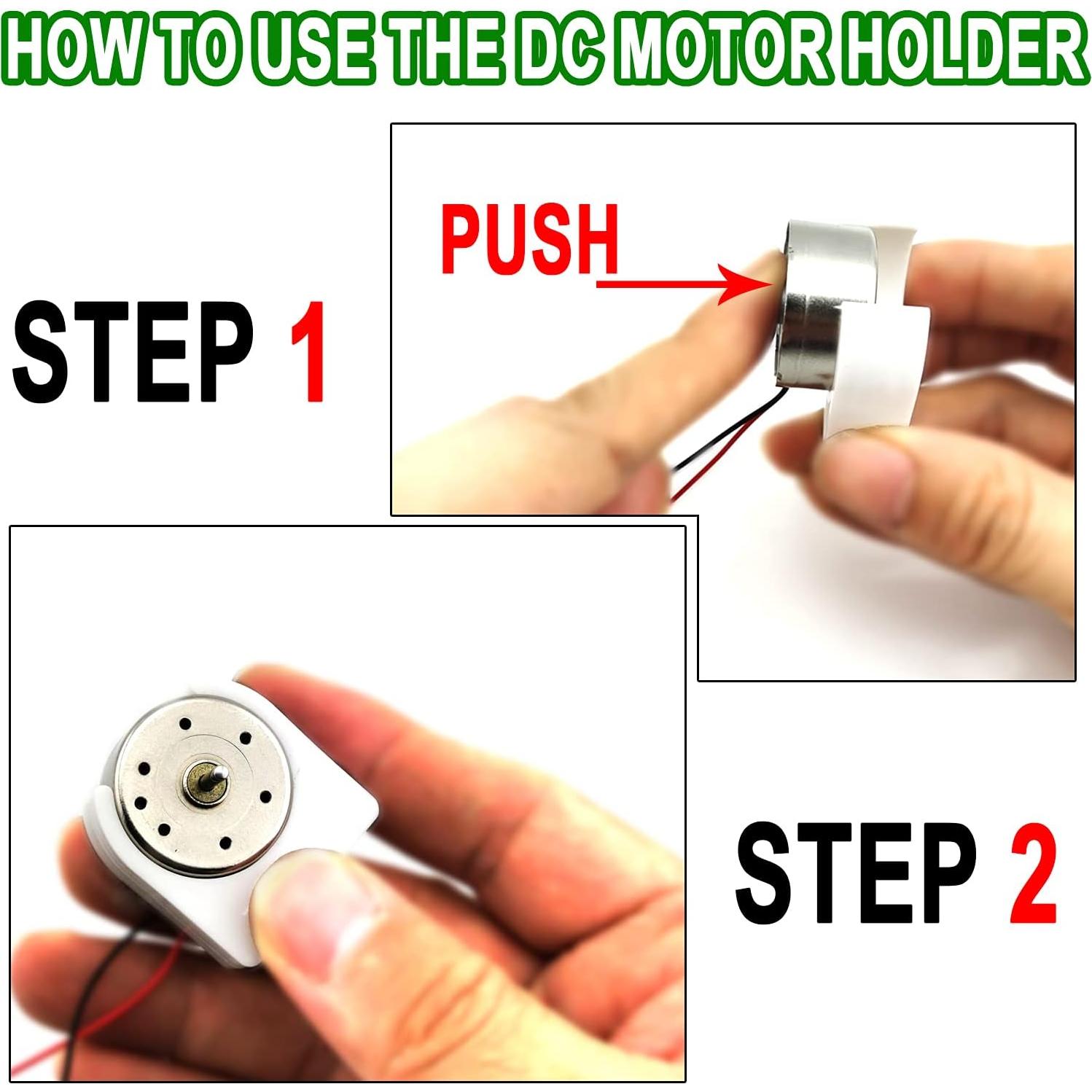 HOW TO USE THE DC MOTOR HOLDER

STEP 1

PUSH

STEP 2