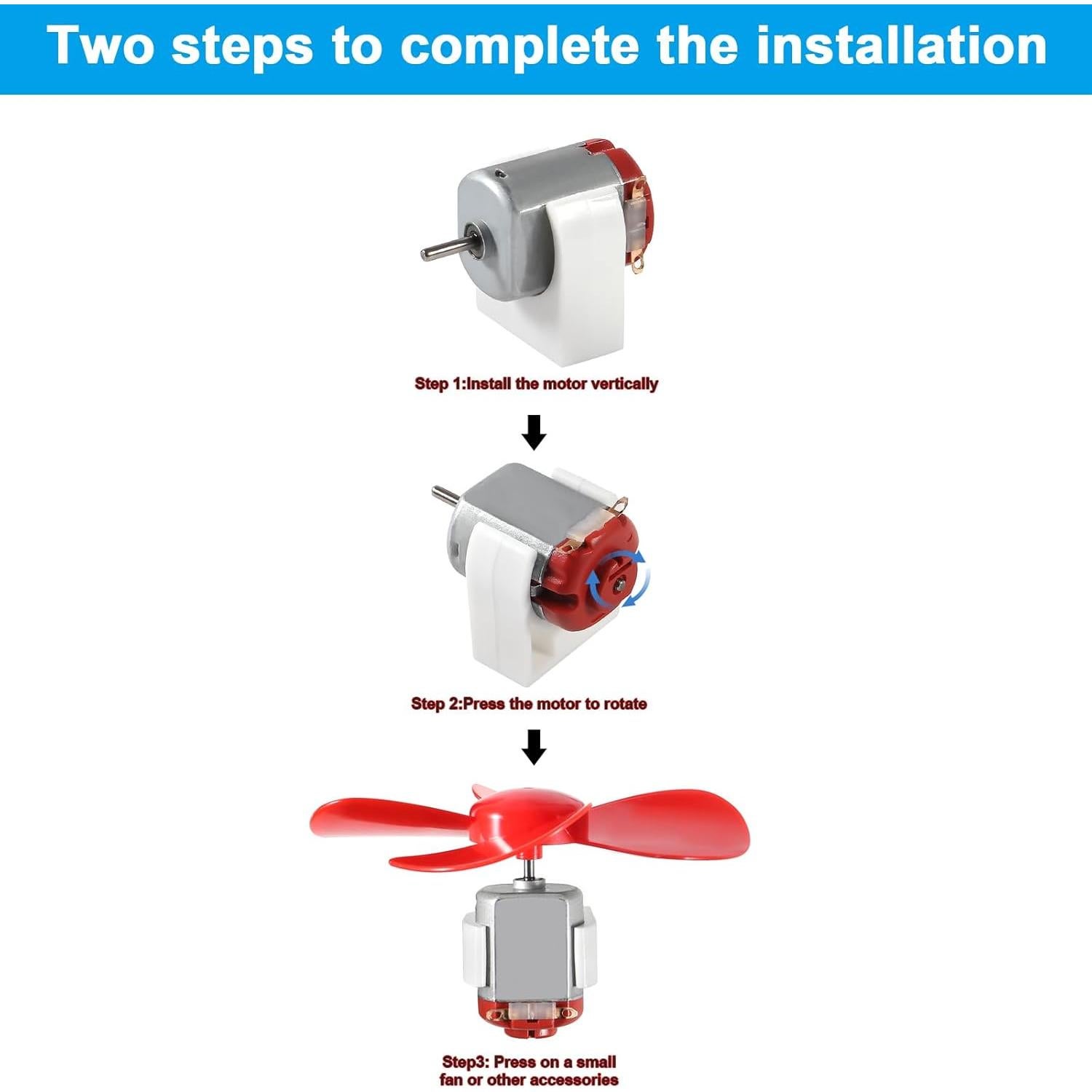 Two steps to complete the installation

Step 1:Install the motor vertically

Step 2:Press the motor to rotate

Step3: Press on a small fan or other accessories