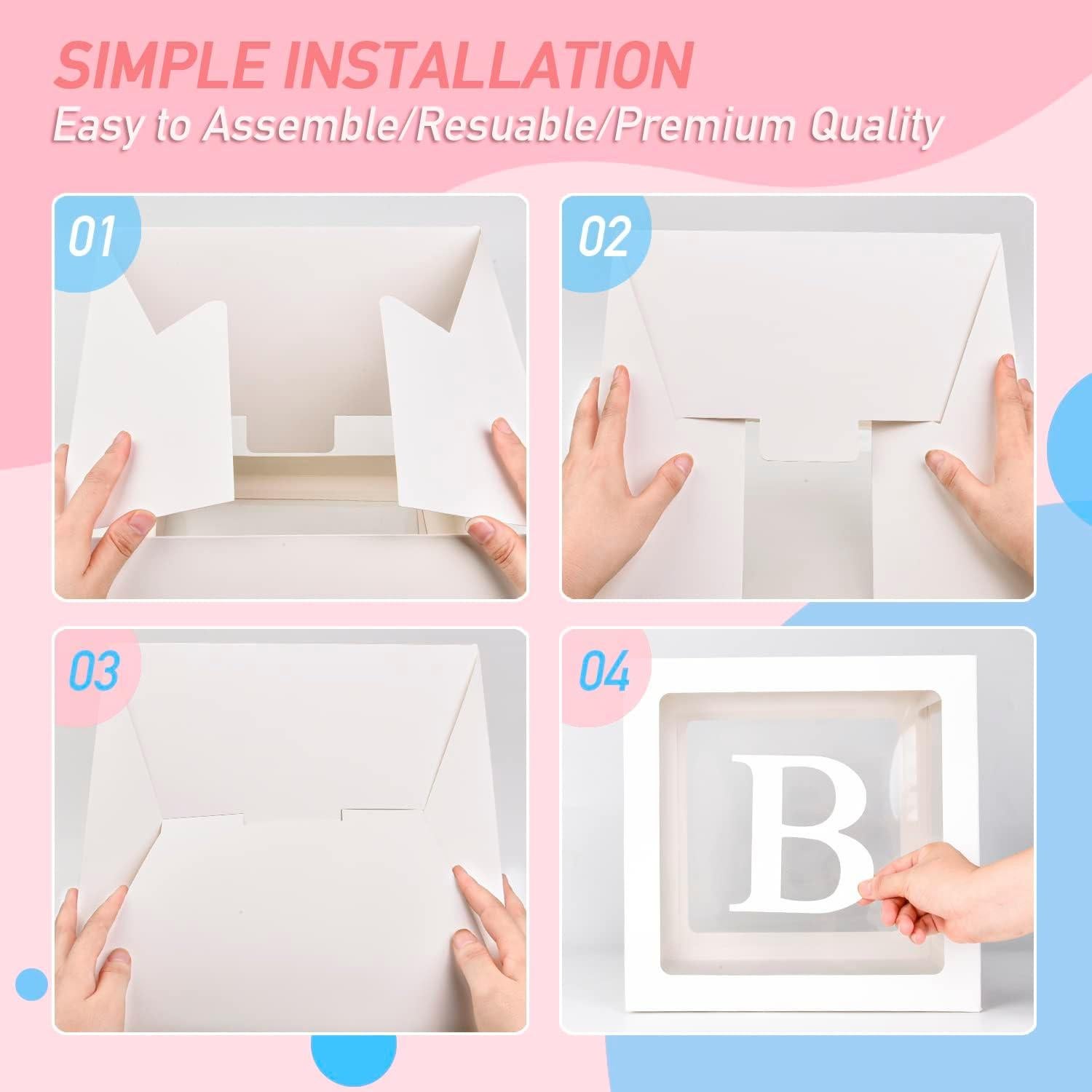 SIMPLE INSTALLATION
Easy to Assemble/Resuable/Premium Quality

01

02

03

04

B