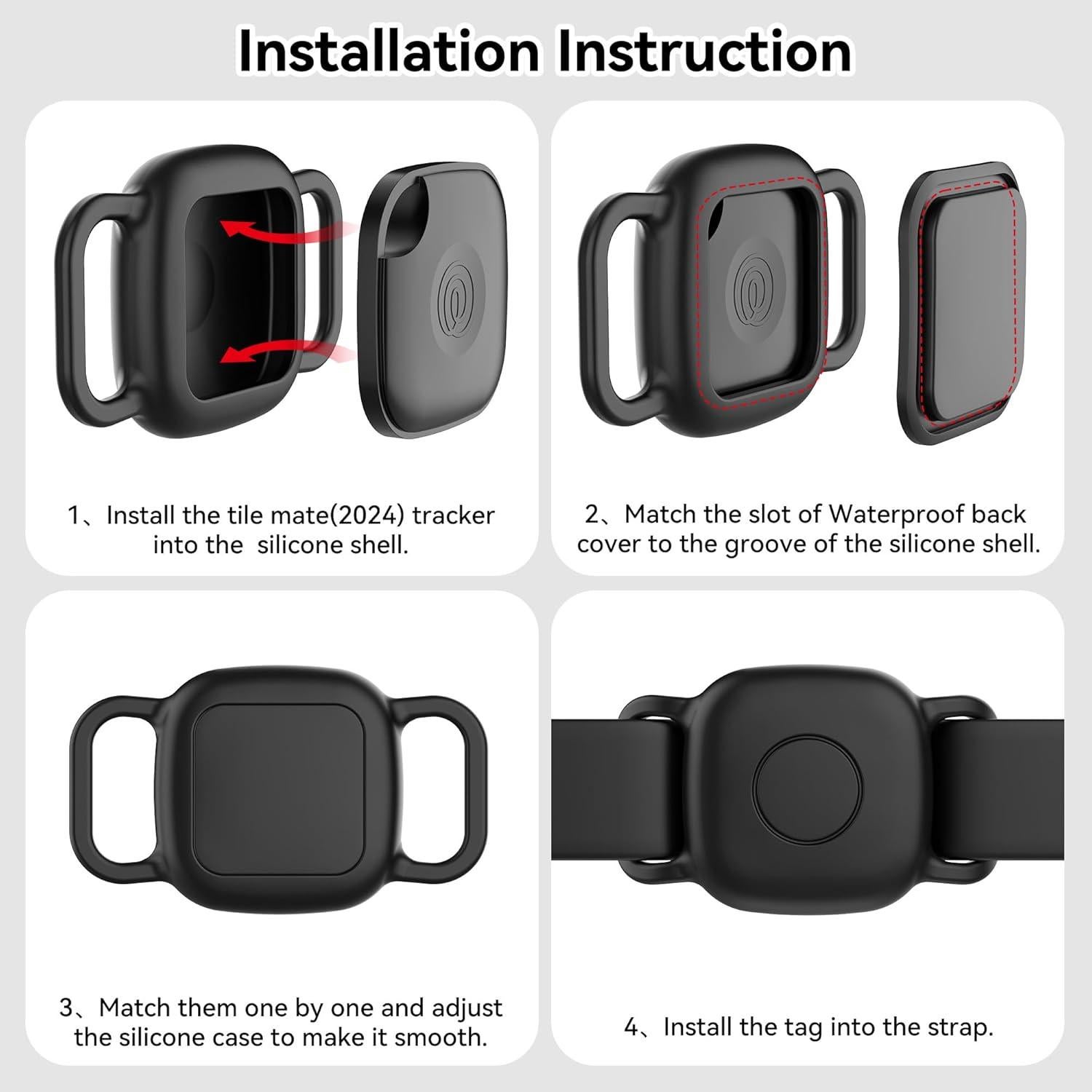 Installation Instruction

1、Install the tile mate(2024) tracker into the  silicone shell.

2、Match the slot of Waterproof back cover to the groove of the silicone shell.

3、Match them one by one and adjust the silicone case to make it smooth.

4、Install the tag into the strap.