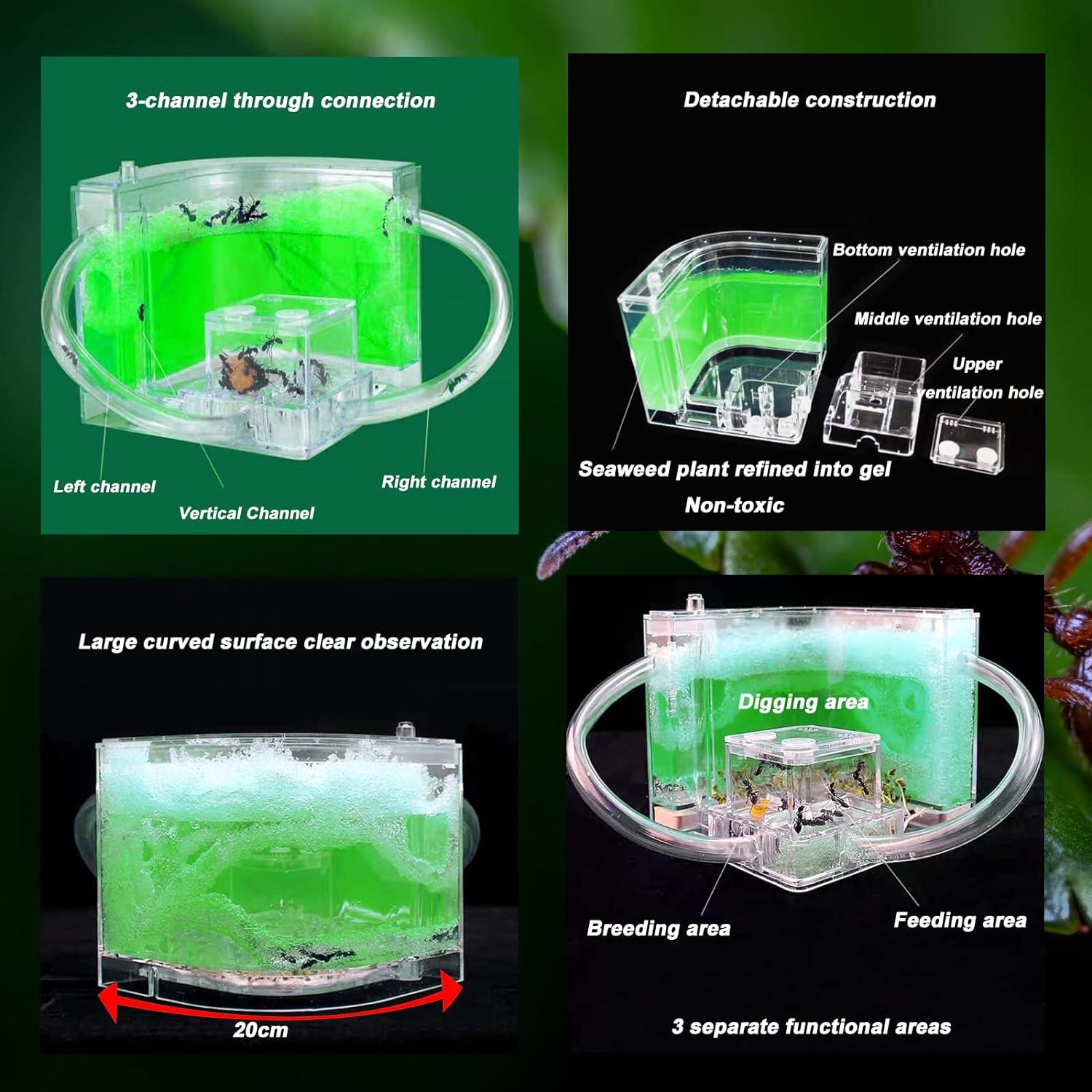 3-channel through connection

Left channel

Vertical Channel

Right channel

Detachable construction

Bottom ventilation hole

Middle ventilation hole

Upper ventilation hole

Seaweed plant refined into gel

Non-toxic

Large curved surface clear observation

20cm

Digging area

Breeding area

Feeding area

3 separate functional areas