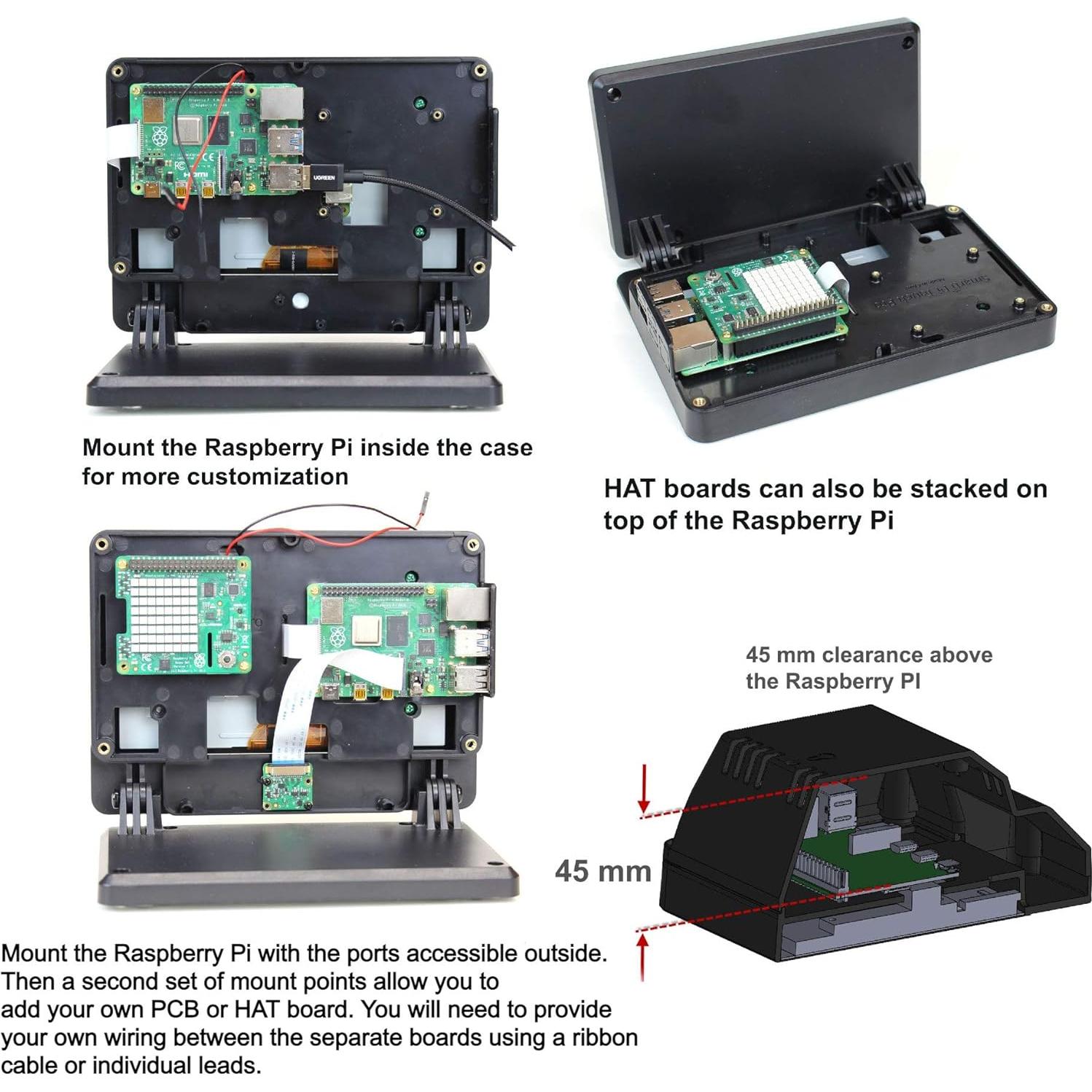 UGREEN

Mount the Raspberry Pi inside the case for more customization

HAT boards can also be stacked on top of the Raspberry Pi

45 mm clearance above the Raspberry PI

45 mm

Mount the Raspberry Pi with the ports accessible outside. Then a second set of mount points allow you to add your own PCB or HAT board. You will need to provide your own wiring between the separate boards using a ribbon cable or individual leads.