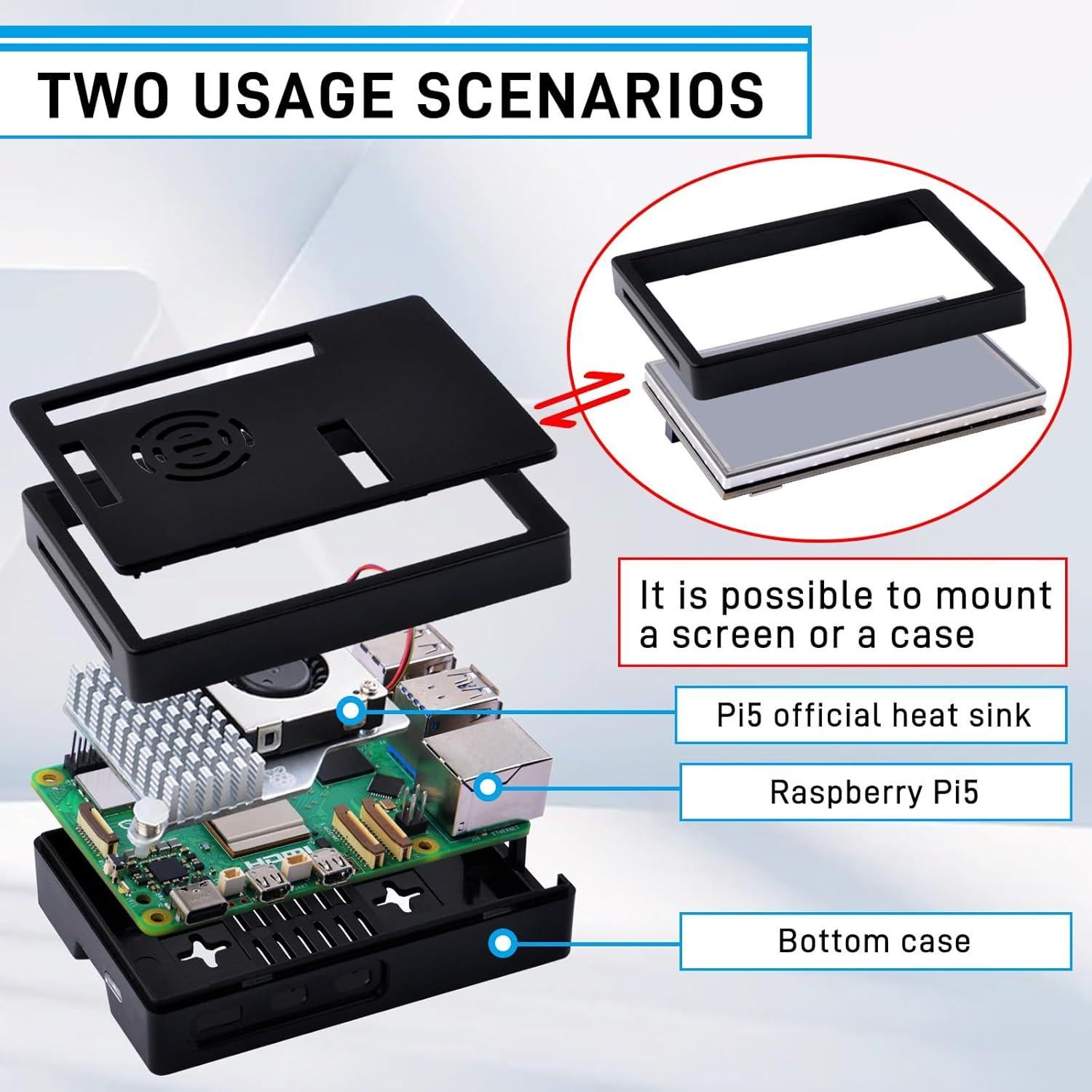 TWO USAGE SCENARIOS

It is possible to mount a screen or a case

Pi5 official heat sink

Raspberry Pi5

Bottom case