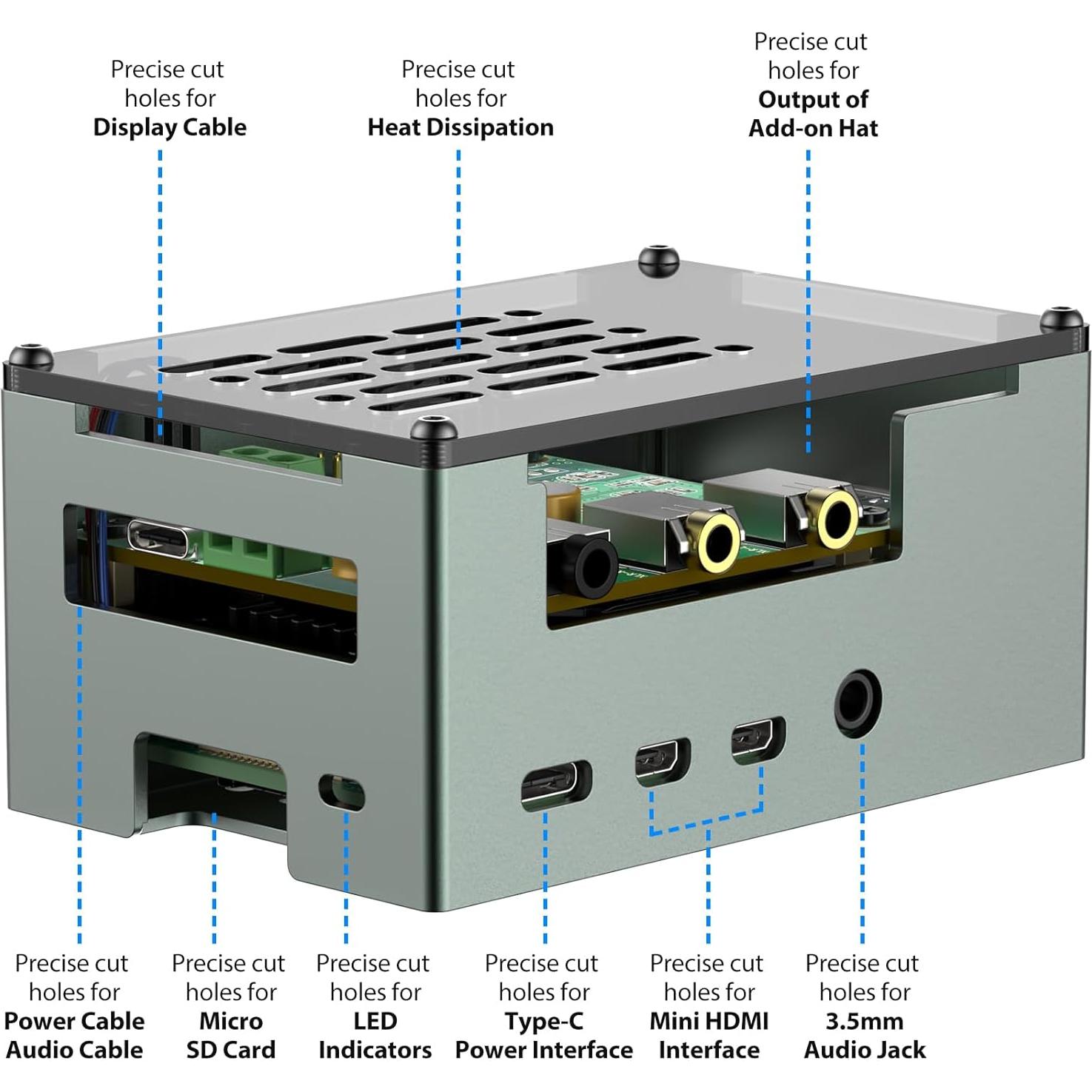 Precise cut holes for **Display Cable**

Precise cut holes for **Heat Dissipation**

Precise cut holes for **Output of Add-on Hat**

Precise cut holes for **Power Cable Audio Cable**

Precise cut holes for **Micro SD Card**

Precise cut holes for **LED Indicators**

Precise cut holes for **Type-C Power Interface**

Precise cut holes for **Mini HDMI Interface**

Precise cut holes for **3.5mm Audio Jack**