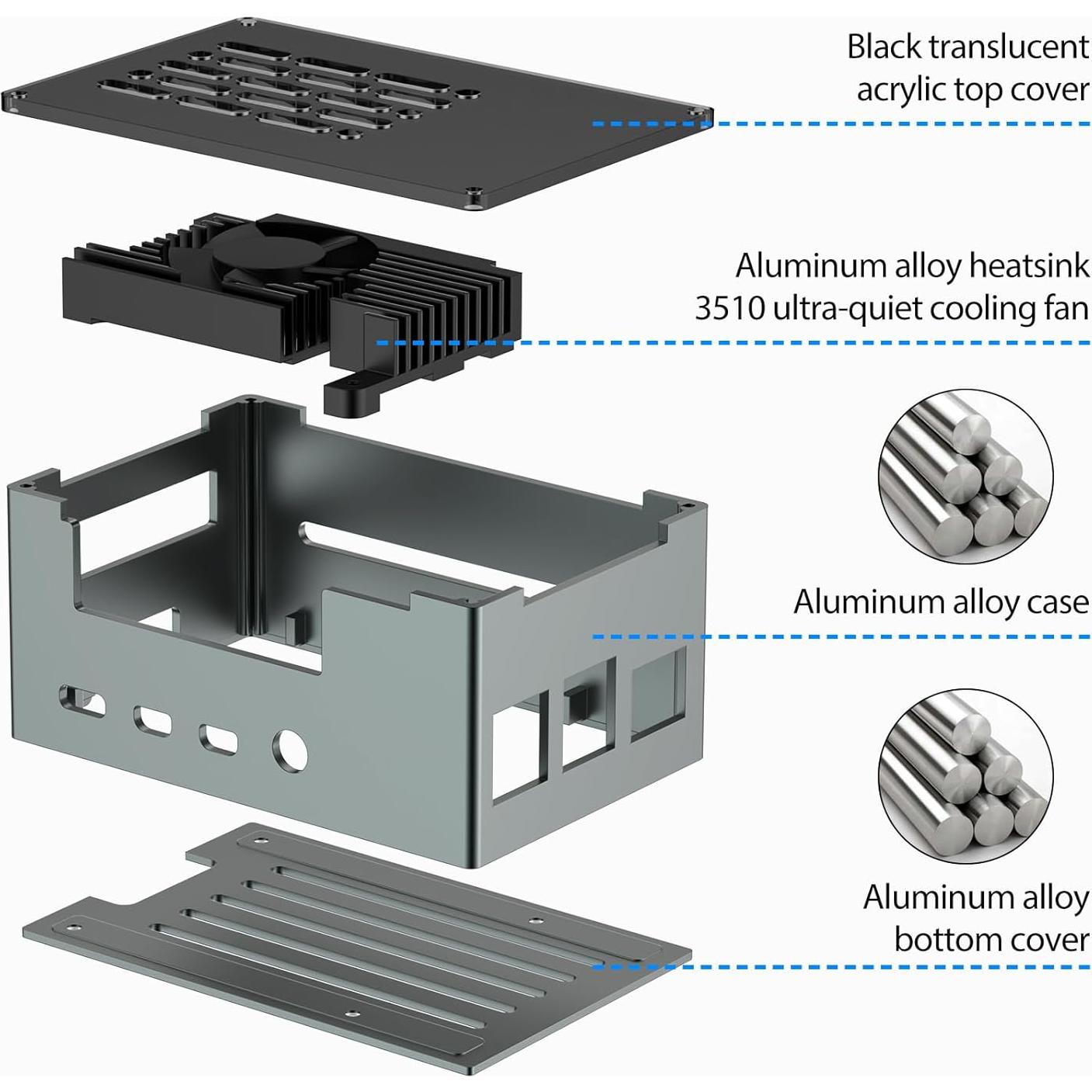 Black translucent acrylic top cover

Aluminum alloy heatsink
3510 ultra-quiet cooling fan

Aluminum alloy case

Aluminum alloy bottom cover