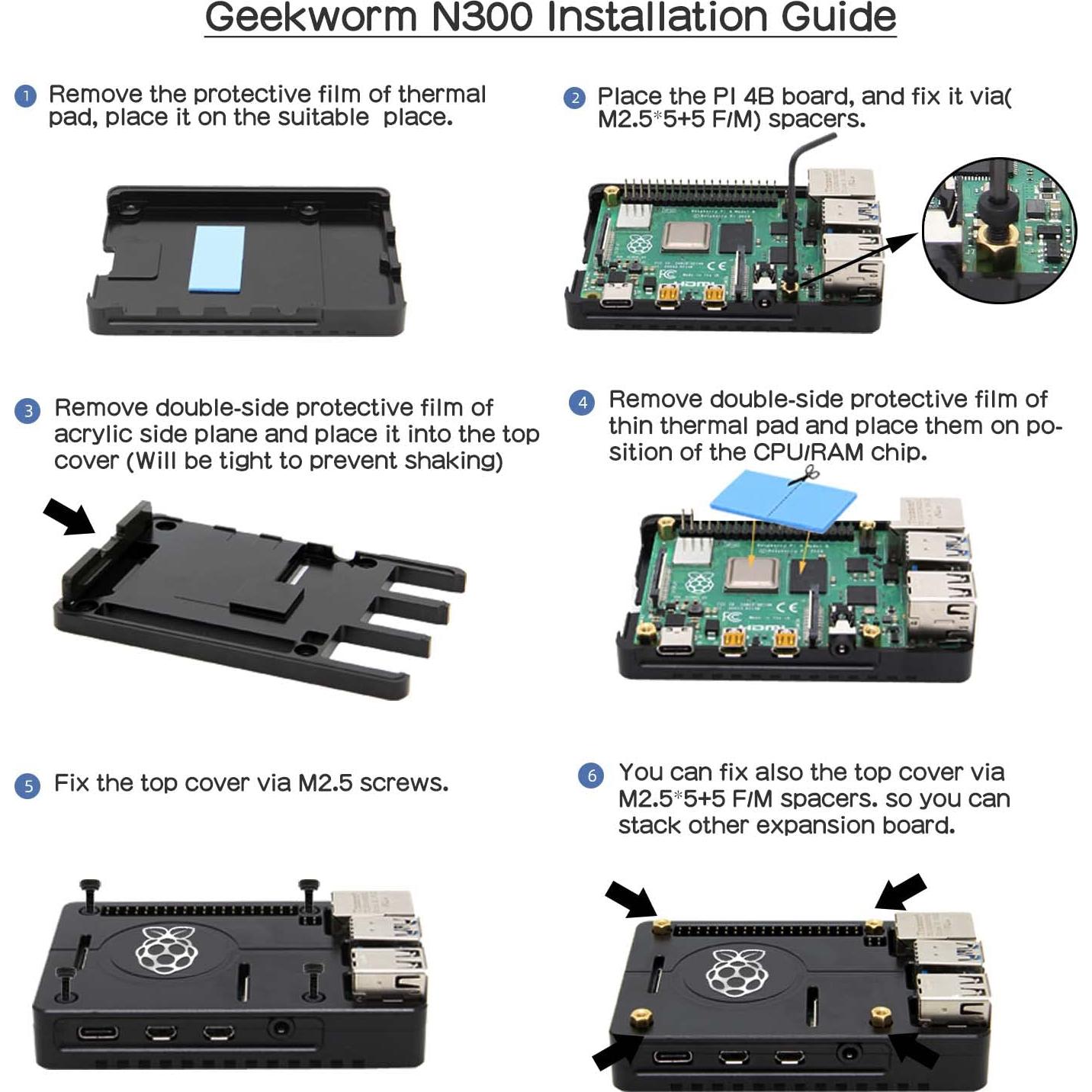 Geekworm N300 Installation Guide

1 Remove the protective film of thermal pad, place it on the suitable place.

2 Place the PI 4B board, and fix it via( M2.5*5+5 F/M) spacers.

3 Remove double-side protective film of acrylic side plane and place it into the top cover (Will be tight to prevent shaking)

4 Remove double-side protective film of thin thermal pad and place them on position of the CPU/RAM chip.

5 Fix the top cover via M2.5 screws.

6 You can fix also the top cover via M2.5*5+5 F/M spacers. so you can stack other expansion board.