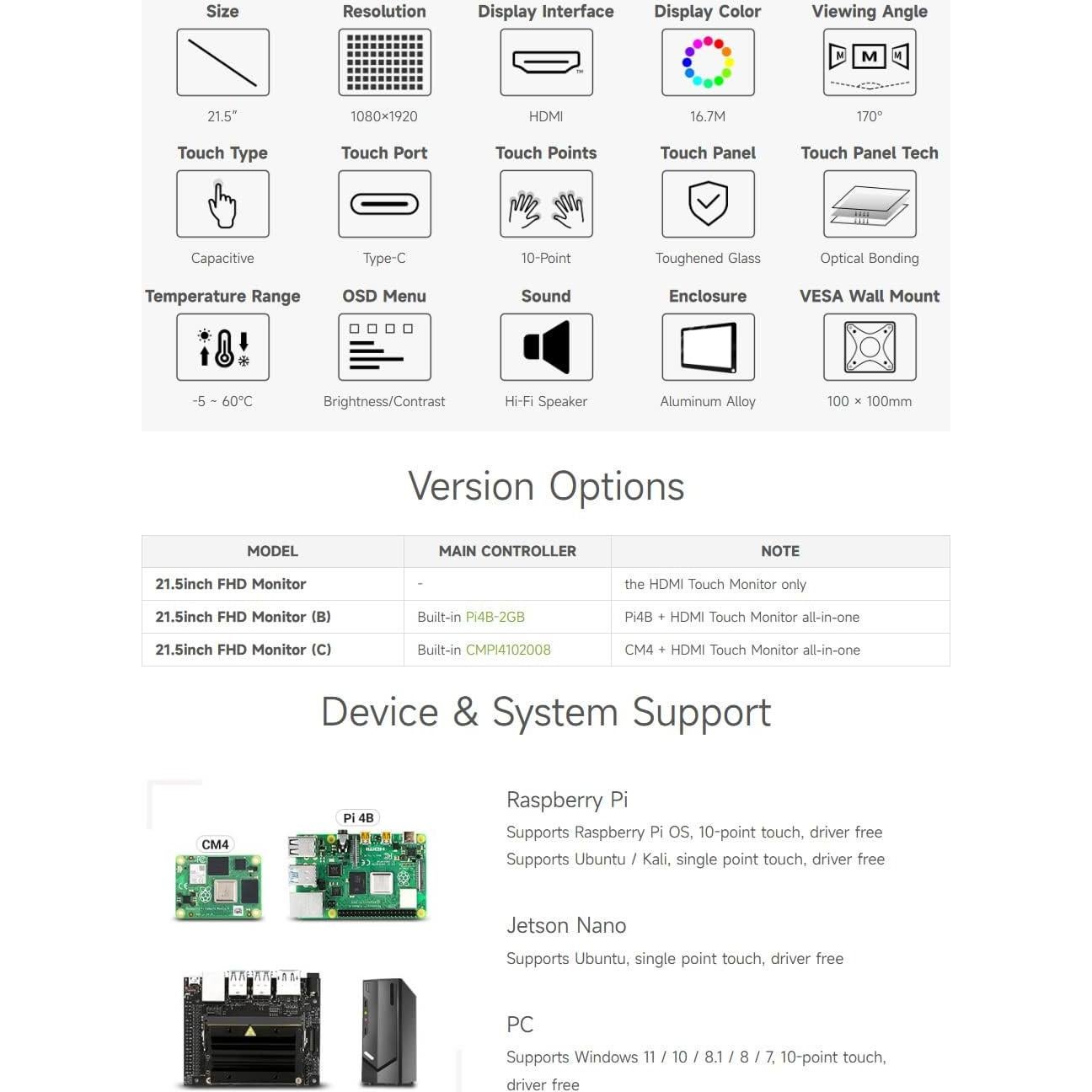 Size
21.5″

Resolution
1080×1920

Display Interface
HDMI

Display Color
16.7M

Viewing Angle
M M M
170°

Touch Type
Capacitive

Touch Port
Type-C

Touch Points
10-Point

Touch Panel
Toughened Glass

Touch Panel Tech
Optical Bonding

Temperature Range
-5 ~ 60°C

OSD Menu
Brightness/Contrast

Sound
Hi-Fi Speaker

Enclosure
Aluminum Alloy

VESA Wall Mount
100 × 100mm

Version Options

| MODEL | MAIN CONTROLLER | NOTE |
|---|---|---|
| 21.5inch FHD Monitor | - | the HDMI Touch Monitor only |
| 21.5inch FHD Monitor (B) | Built-in Pi4B-2GB | Pi4B + HDMI Touch Monitor all-in-one |
| 21.5inch FHD Monitor (C) | Built-in CMPI4102008 | CM4 + HDMI Touch Monitor all-in-one |

Device & System Support

CM4
Pi 4B

Raspberry Pi
Supports Raspberry Pi OS, 10-point touch, driver free
Supports Ubuntu / Kali, single point touch, driver free

Jetson Nano
Supports Ubuntu, single point touch, driver free

PC
Supports Windows 11 / 10 / 8.1 / 8 / 7, 10-point touch, driver free