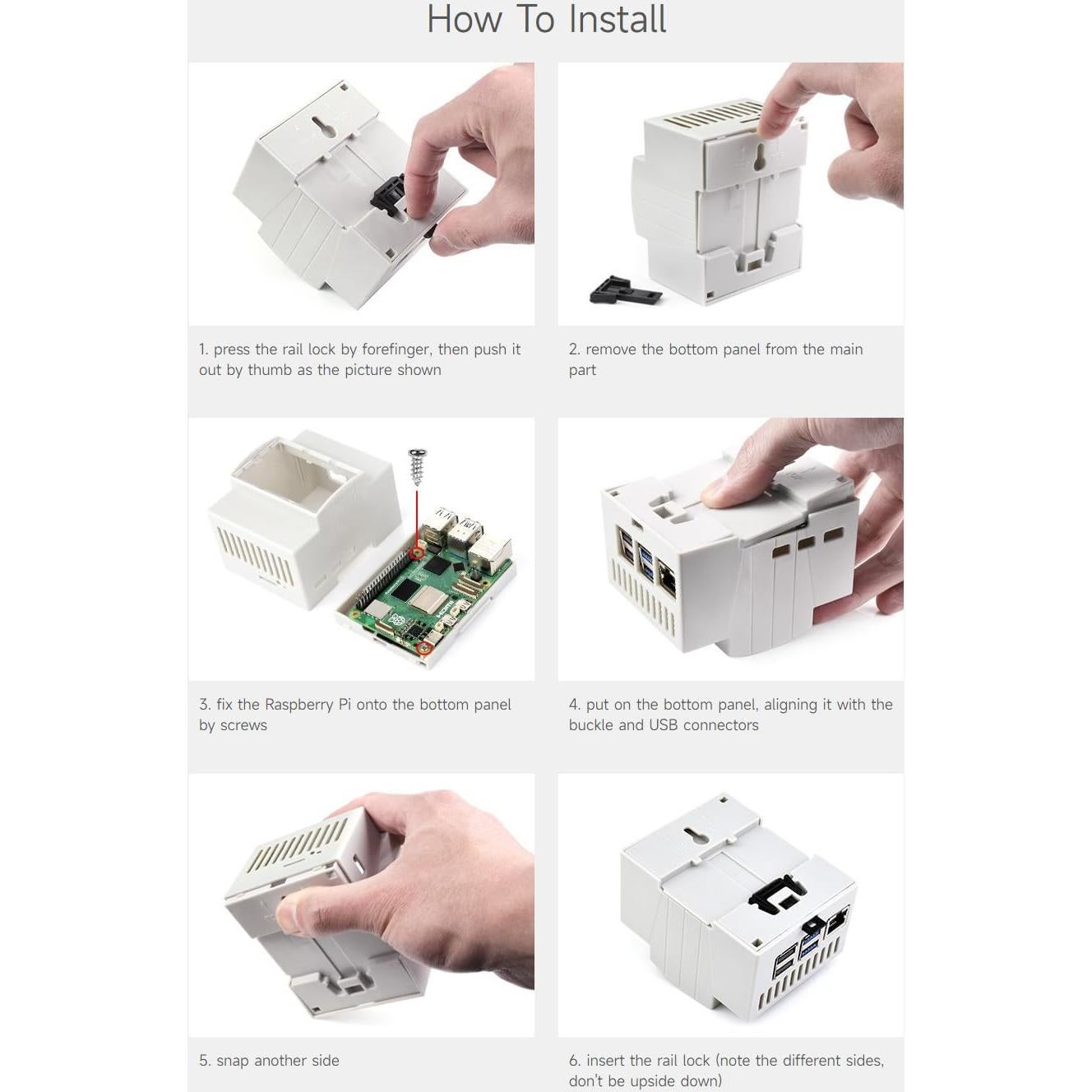 How To Install

1. press the rail lock by forefinger, then push it out by thumb as the picture shown

2. remove the bottom panel from the main part

3. fix the Raspberry Pi onto the bottom panel by screws

4. put on the bottom panel, aligning it with the buckle and USB connectors

5. snap another side

6. insert the rail lock (note the different sides, don't be upside down)